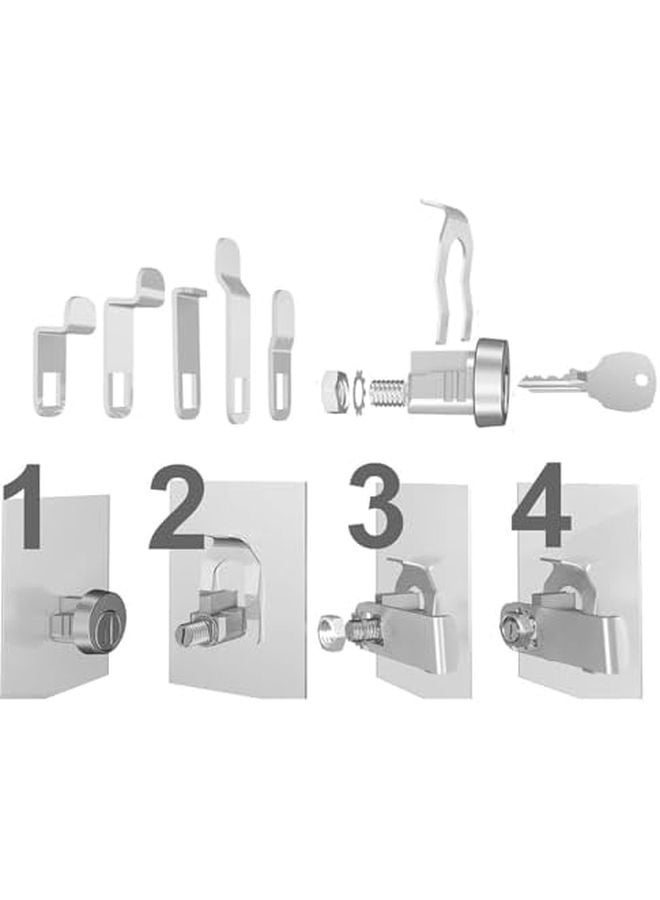 1

2

3

4