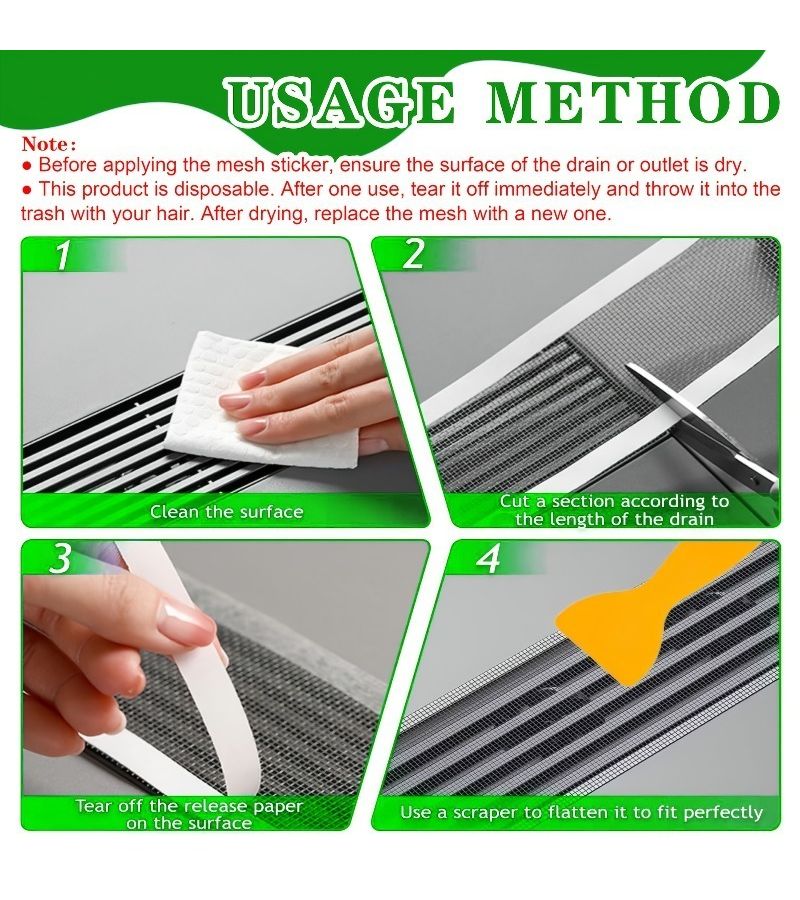 USAGE METHOD

Note:
● Before applying the mesh sticker, ensure the surface of the drain or outlet is dry.
● This product is disposable. After one use, tear it off immediately and throw it into the trash with your hair. After drying, replace the mesh with a new one.

1
Clean the surface

2
Cut a section according to the length of the drain

3
Tear off the release paper on the surface

4
Use a scraper to flatten it to fit perfectly