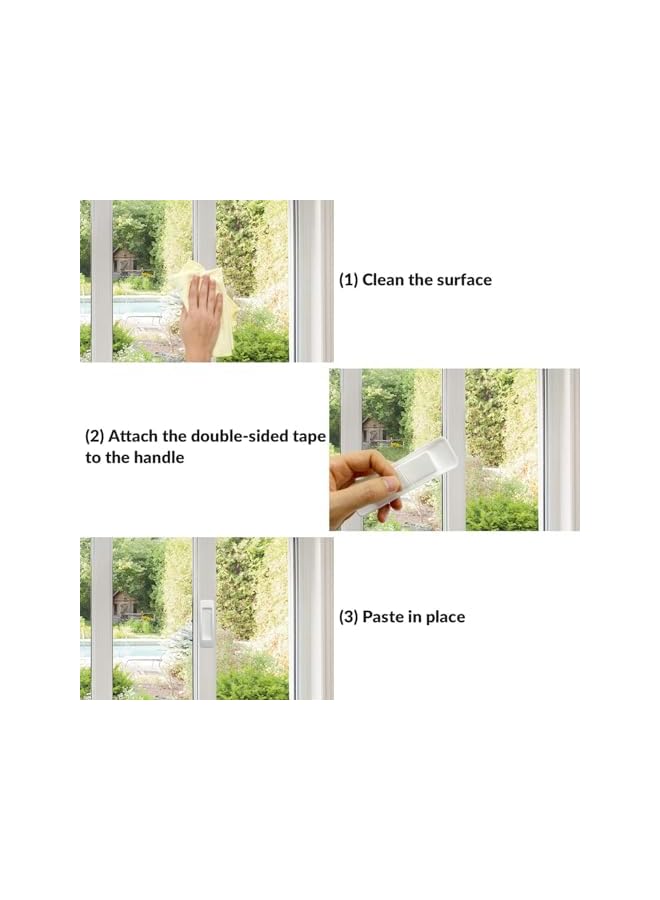 (1) Clean the surface

(2) Attach the double-sided tape to the handle

(3) Paste in place