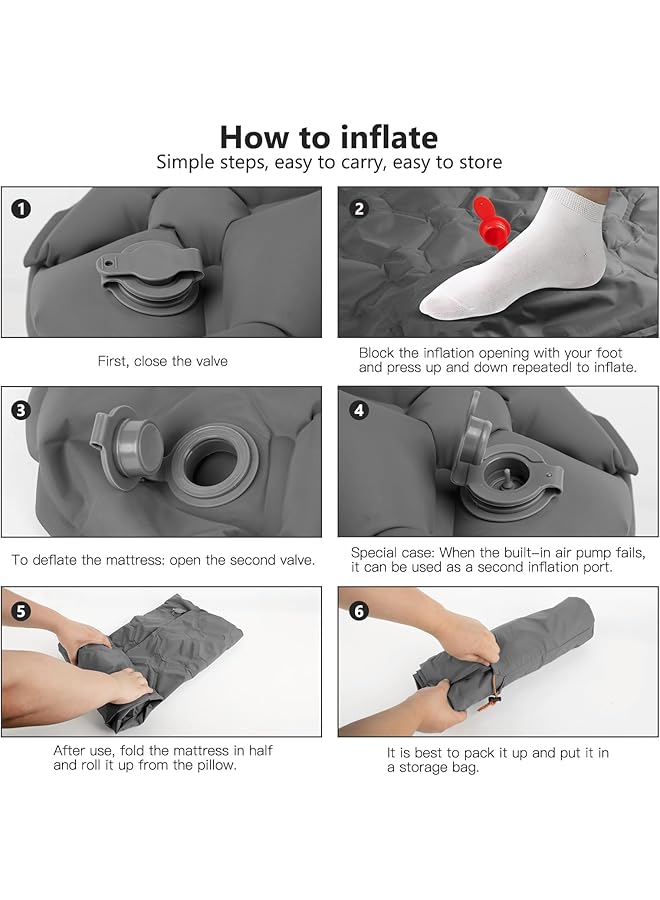 How to inflate
Simple steps, easy to carry, easy to store

1
First, close the valve

2
Block the inflation opening with your foot and press up and down repeatedl to inflate.

3
To deflate the mattress: open the second valve.

4
Special case: When the built-in air pump fails, it can be used as a second inflation port.

5
After use, fold the mattress in half and roll it up from the pillow.

6
It is best to pack it up and put it in a storage bag.