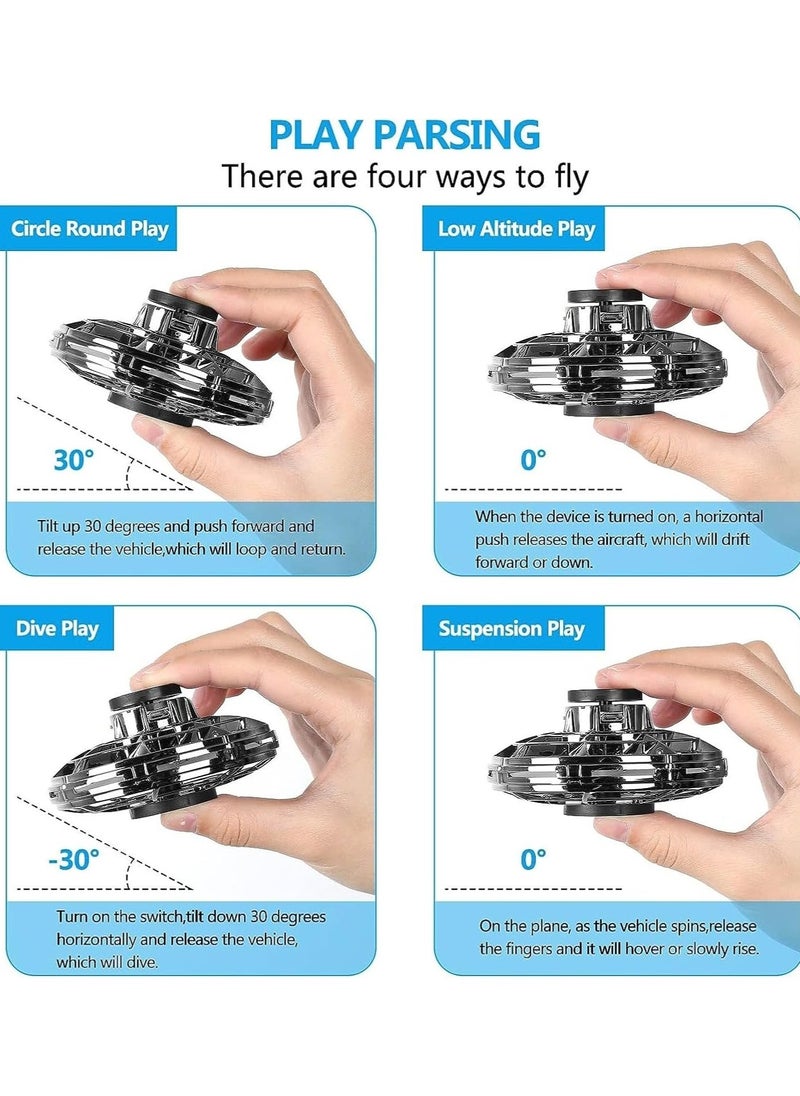 PLAY PARSING
There are four ways to fly

Circle Round Play

30°

Tilt up 30 degrees and push forward and release the vehicle,which will loop and return.

Low Altitude Play

0°

When the device is turned on, a horizontal push releases the aircraft, which will drift forward or down.

Dive Play

-30°

Turn on the switch,tilt down 30 degrees horizontally and release the vehicle, which will dive.

Suspension Play

0°

On the plane, as the vehicle spins,release the fingers and it will hover or slowly rise.