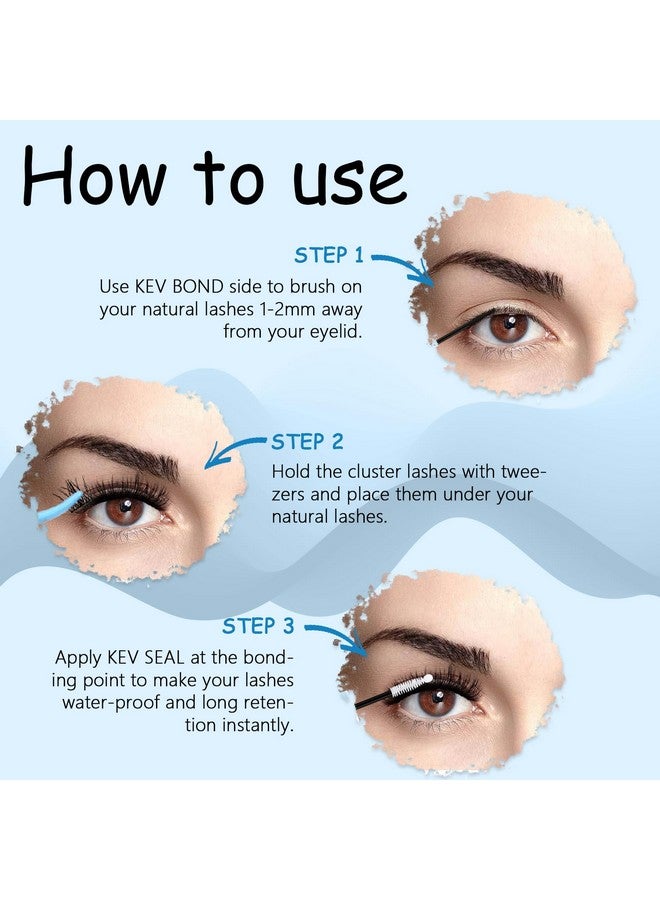 How to use

STEP 1

Use KEV BOND side to brush on your natural lashes 1-2mm away from your eyelid.

STEP 2

Hold the cluster lashes with tweezers and place them under your natural lashes.

STEP 3

Apply KEV SEAL at the bonding point to make your lashes water-proof and long retention instantly.