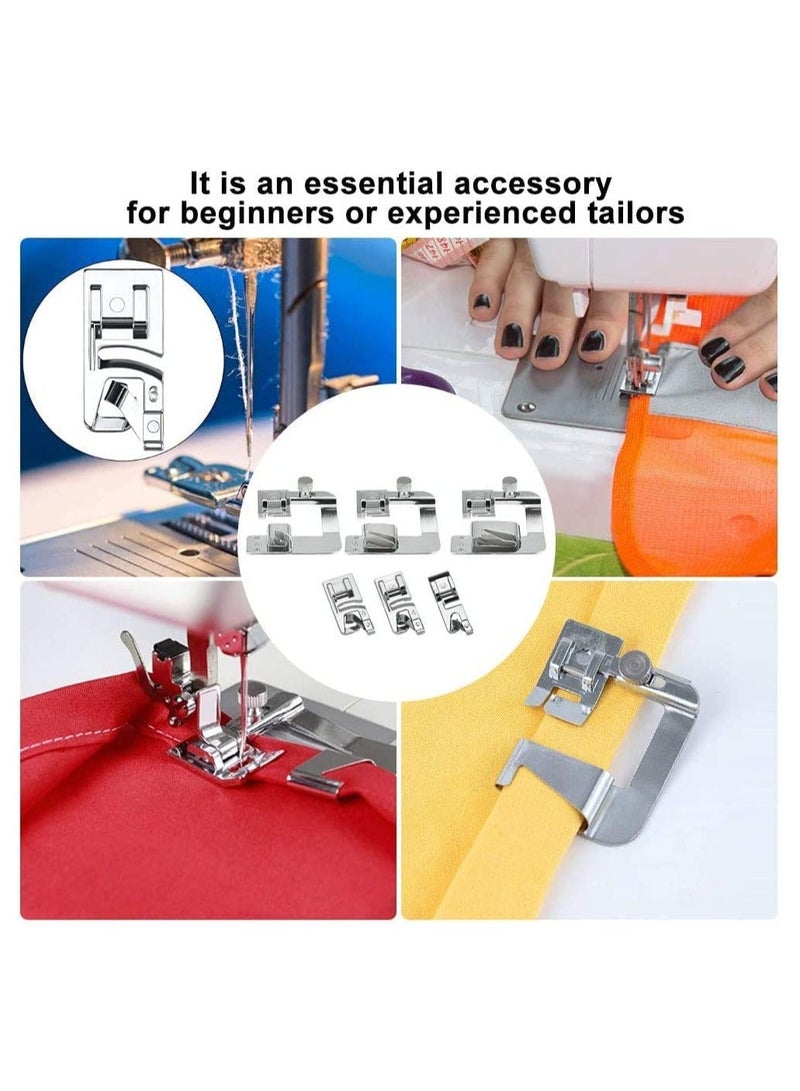 It is an essential accessory for beginners or experienced tailors