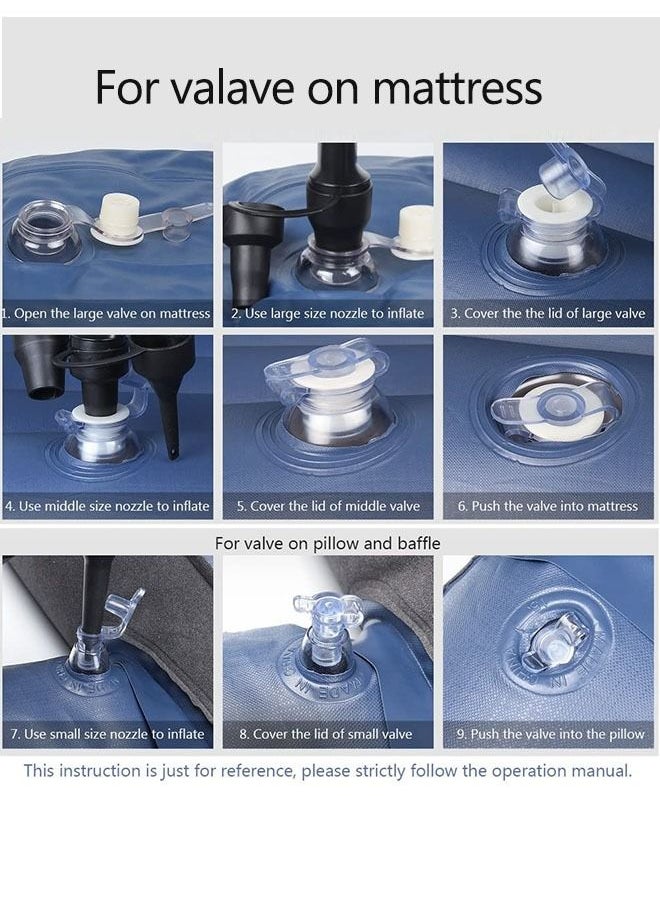 For valave on mattress

1. Open the large valve on mattress

2. Use large size nozzle to inflate

3. Cover the the lid of large valve

4. Use middle size nozzle to inflate

5. Cover the lid of middle valve

6. Push the valve into mattress

For valve on pillow and baffle

7. Use small size nozzle to inflate

8. Cover the lid of small valve

9. Push the valve into the pillow

This instruction is just for reference, please strictly follow the operation manual.