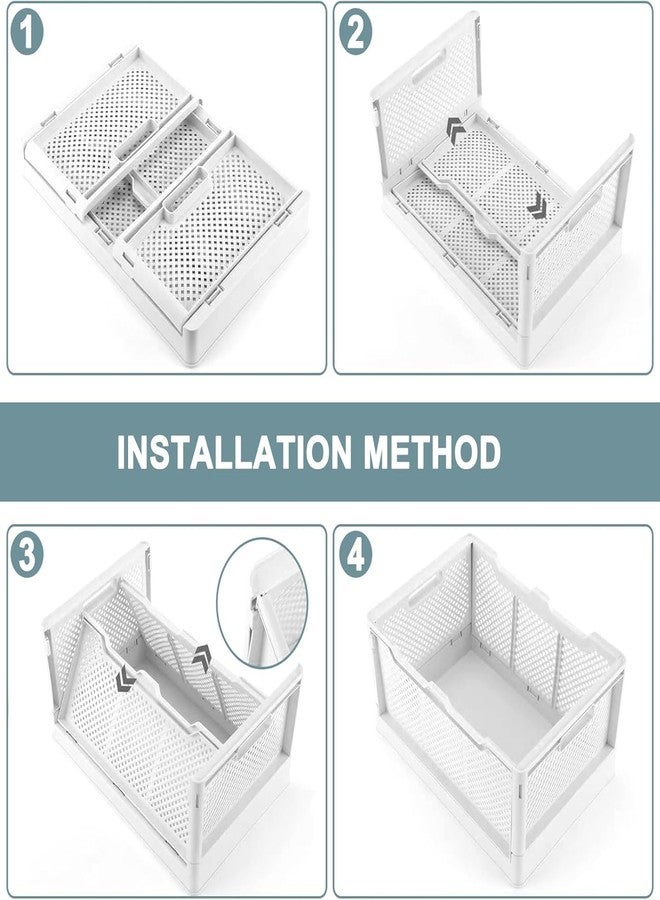 1

2

INSTALLATION METHOD

3

4