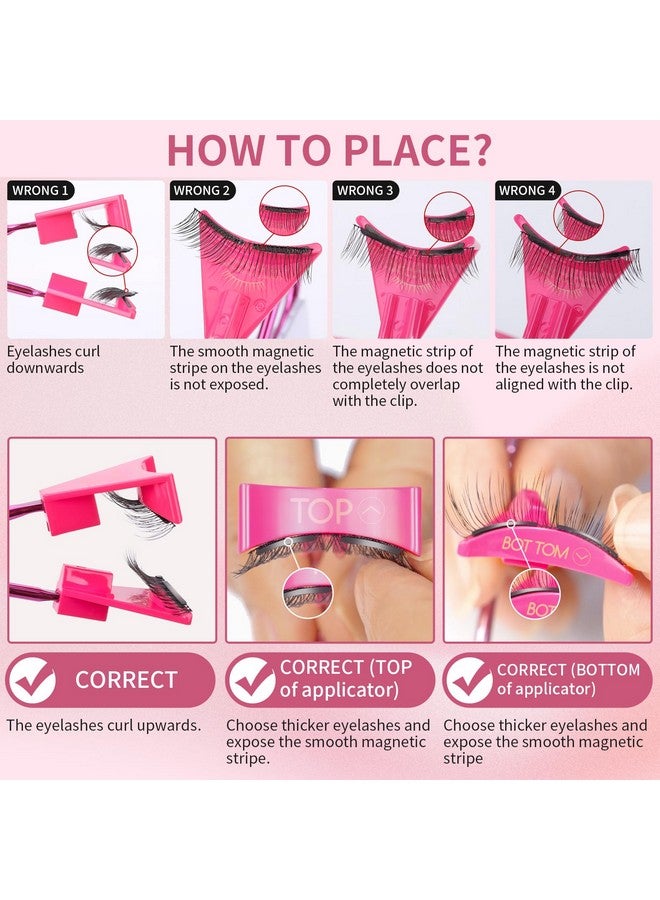 HOW TO PLACE?

WRONG 1

Eyelashes curl downwards

WRONG 2

The smooth magnetic stripe on the eyelashes is not exposed.

WRONG 3

The magnetic strip of the eyelashes does not completely overlap with the clip.

WRONG 4

The magnetic strip of the eyelashes is not aligned with the clip.

TOP

BOTTOM

BOT

CORRECT

The eyelashes curl upwards.

CORRECT (TOP of applicator)

Choose thicker eyelashes and expose the smooth magnetic stripe.

CORRECT (BOTTOM of applicator)

Choose thicker eyelashes and expose the smooth magnetic stripe