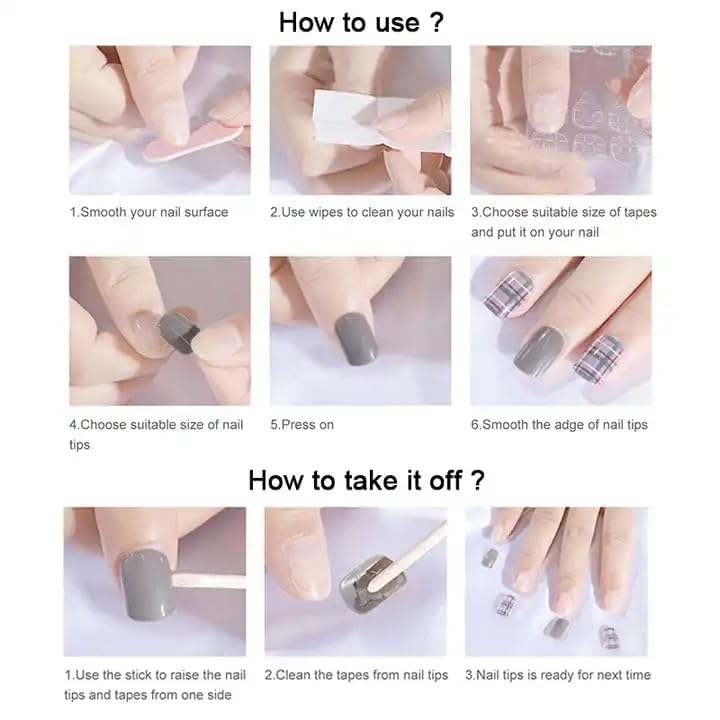 How to use ?

1.Smooth your nail surface

2.Use wipes to clean your nails

3.Choose suitable size of tapes and put it on your nail

4.Choose suitable size of nail tips

5.Press on

6.Smooth the adge of nail tips

How to take it off ?

1.Use the stick to raise the nail tips and tapes from one side

2.Clean the tapes from nail tips

3.Nail tips is ready for next time