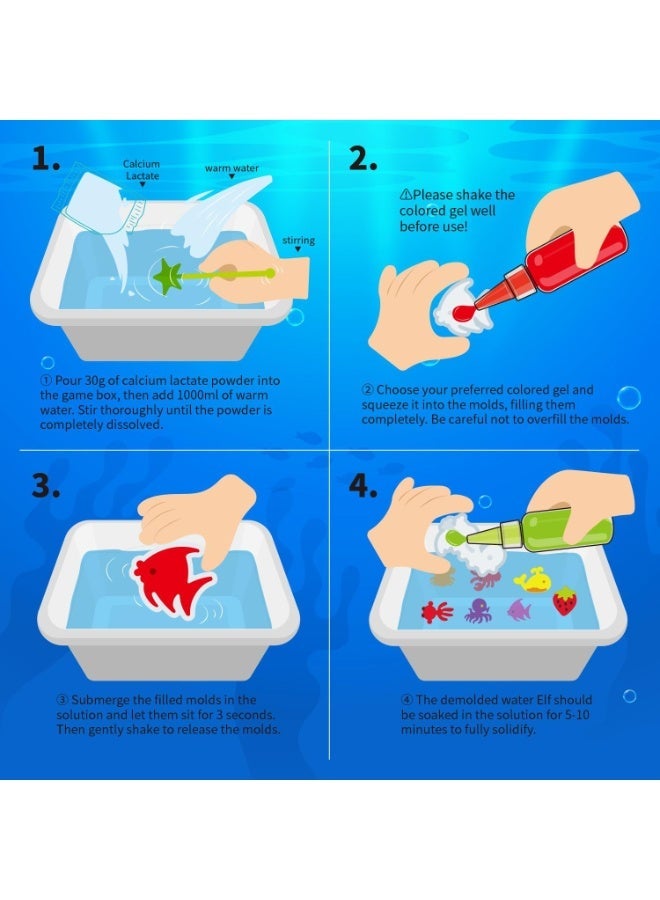 1.

Calcium Lactate

warm water

stirring

① Pour 30g of calcium lactate powder into the game box, then add 1000ml of warm water. Stir thoroughly until the powder is completely dissolved.

2.

⚠Please shake the colored gel well before use!

② Choose your preferred colored gel and squeeze it into the molds, filling them completely. Be careful not to overfill the molds.

3.

③ Submerge the filled molds in the solution and let them sit for 3 seconds. Then gently shake to release the molds.

4.

④ The demolded water Elf should be soaked in the solution for 5-10 minutes to fully solidify.