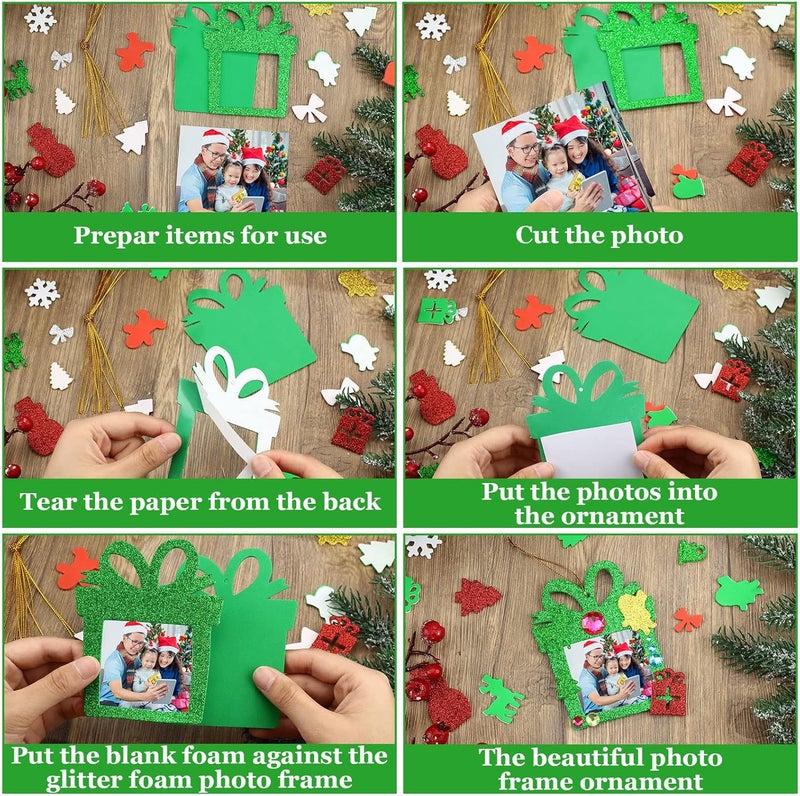 Prepar items for use

Cut the photo

Tear the paper from the back

Put the photos into the ornament

Put the blank foam against the glitter foam photo frame

The beautiful photo frame ornament