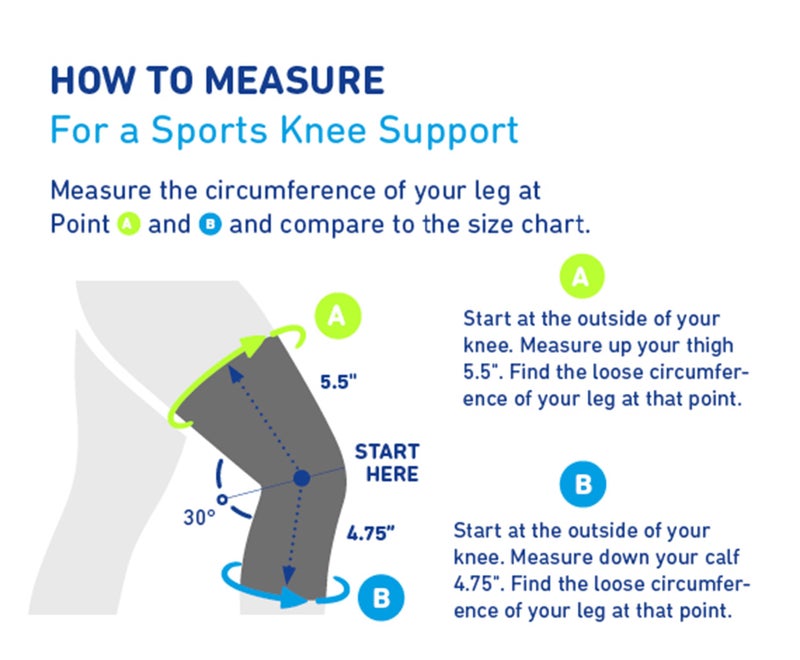 HOW TO MEASURE
For a Sports Knee Support

Measure the circumference of your leg at Point A and B and compare to the size chart.

A

5.5"

START HERE

30°

4.75"

B

A

Start at the outside of your knee. Measure up your thigh 5.5". Find the loose circumference of your leg at that point.

B

Start at the outside of your knee. Measure down your calf 4.75". Find the loose circumference of your leg at that point.