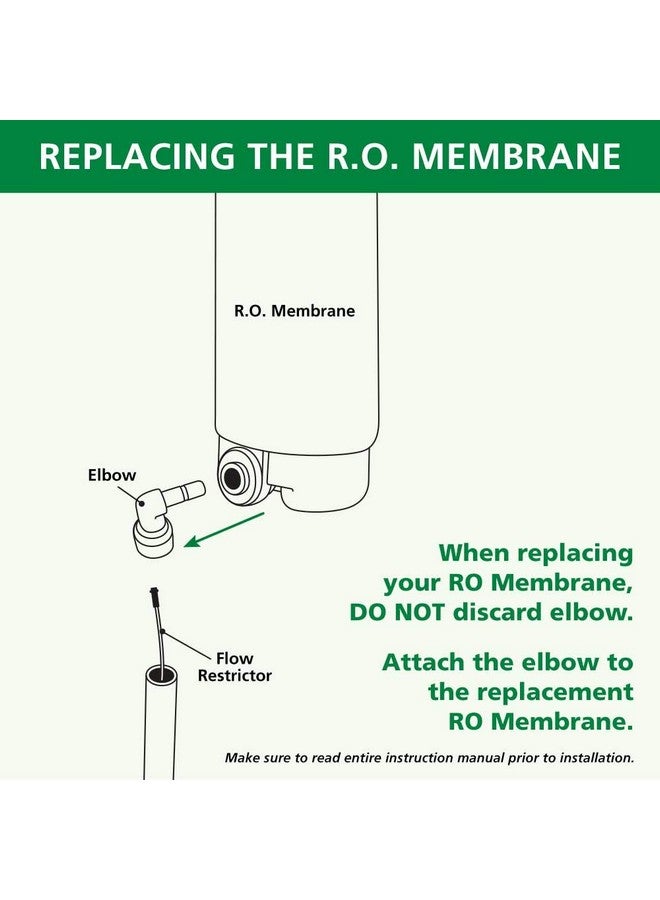 REPLACING THE R.O. MEMBRANE

R.O. Membrane

Elbow

Flow Restrictor

When replacing your RO Membrane, DO NOT discard elbow.

Attach the elbow to the replacement RO Membrane.

Make sure to read entire instruction manual prior to installation.