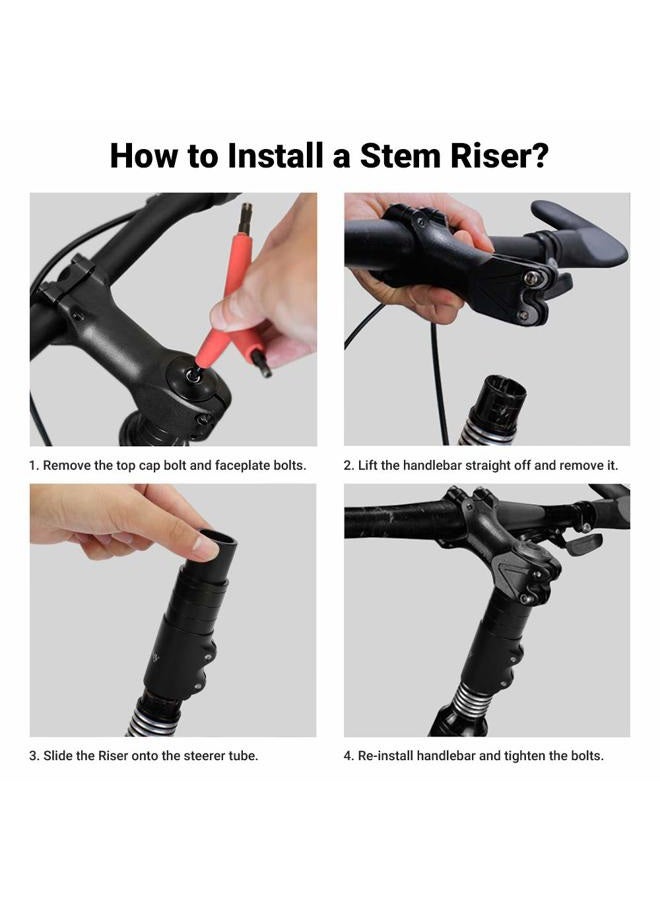 How to Install a Stem Riser?

1. Remove the top cap bolt and faceplate bolts.

2. Lift the handlebar straight off and remove it.

3. Slide the Riser onto the steerer tube.

4. Re-install handlebar and tighten the bolts.