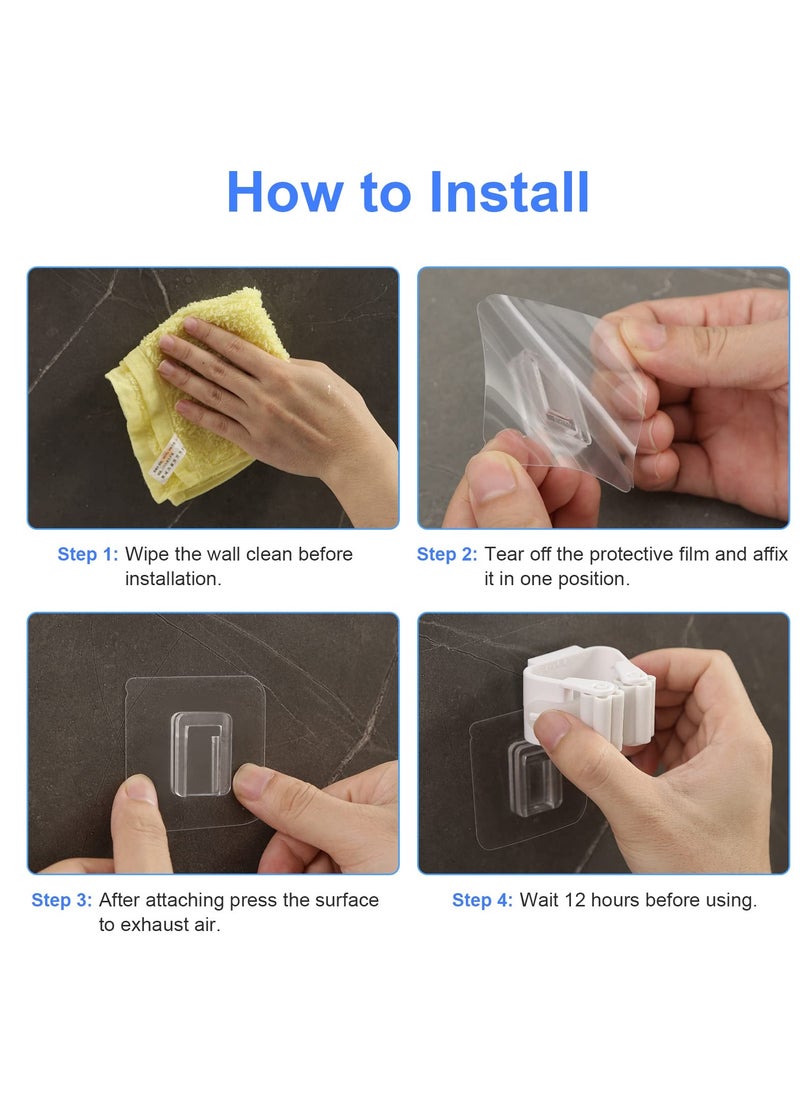 How to Install

Step 1: Wipe the wall clean before installation.

Step 2: Tear off the protective film and affix it in one position.

Step 3: After attaching press the surface to exhaust air.

Step 4: Wait 12 hours before using.