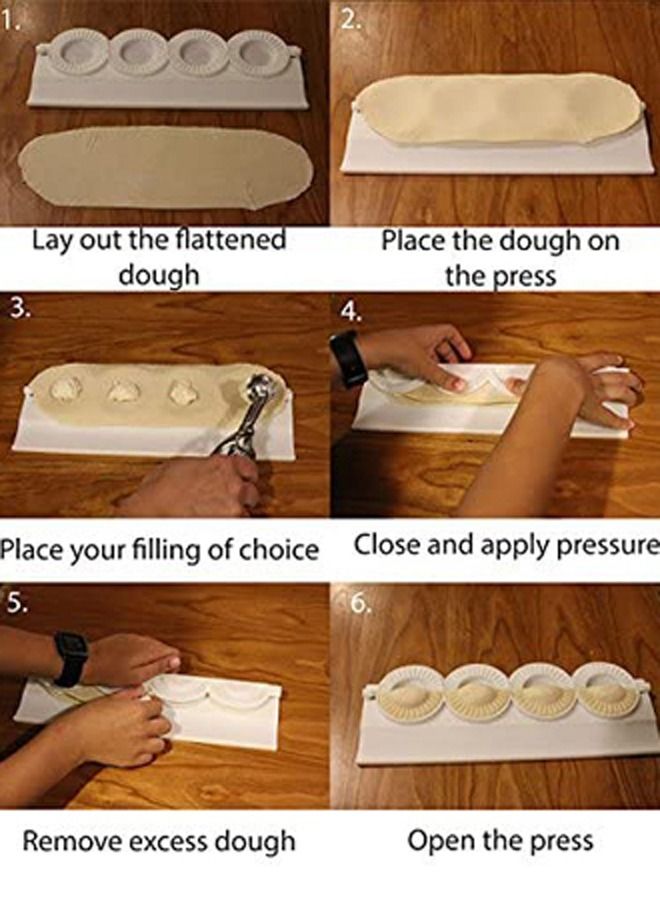 1.

Lay out the flattened dough

2.

Place the dough on the press

3.

Place your filling of choice

4.

Close and apply pressure

5.

Remove excess dough

6.

Open the press