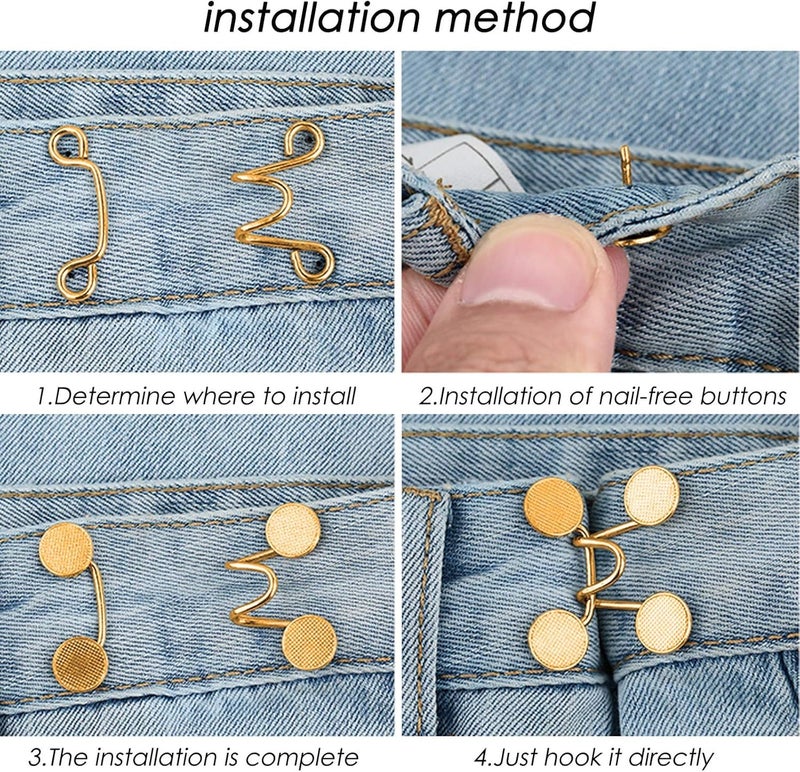 installation method

1.Determine where to install

2.Installation of nail-free buttons

3.The installation is complete

4.Just hook it directly