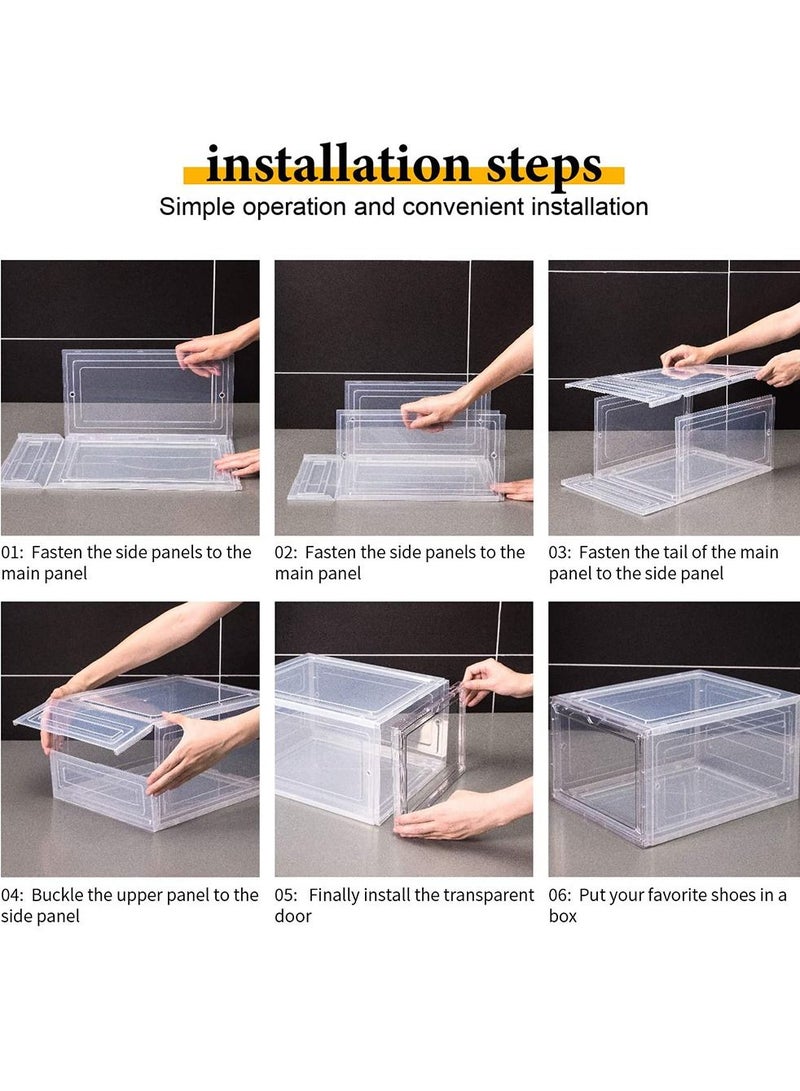 installation steps
Simple operation and convenient installation

01: Fasten the side panels to the main panel

02: Fasten the side panels to the main panel

03: Fasten the tail of the main panel to the side panel

04: Buckle the upper panel to the side panel

05: Finally install the transparent door

06: Put your favorite shoes in a box