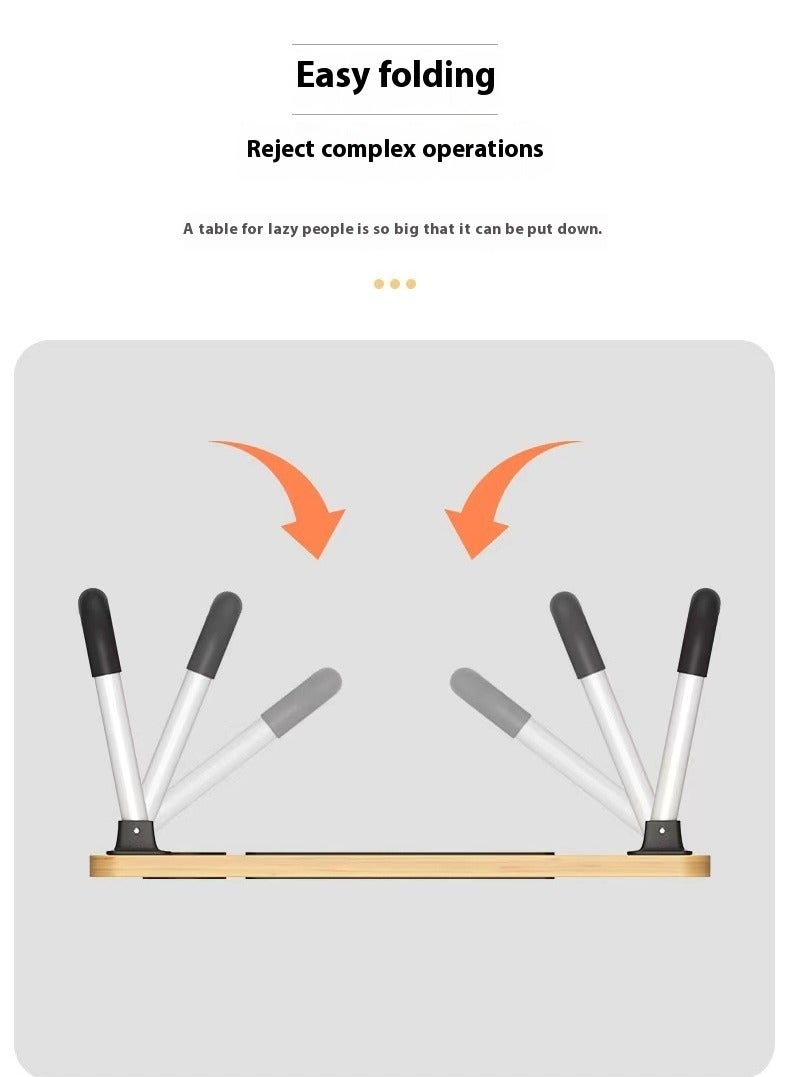 Easy folding

Reject complex operations

A table for lazy people is so big that it can be put down.