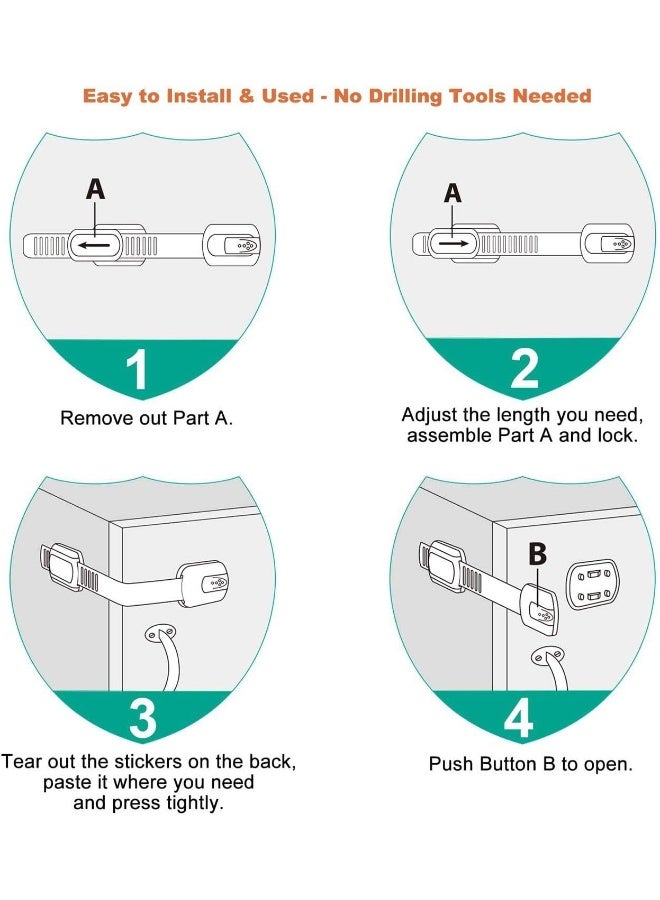 Easy to Install & Used - No Drilling Tools Needed

A

1

Remove out Part A.

A

2

Adjust the length you need, assemble Part A and lock.

3

Tear out the stickers on the back, paste it where you need and press tightly.

B

4

Push Button B to open.