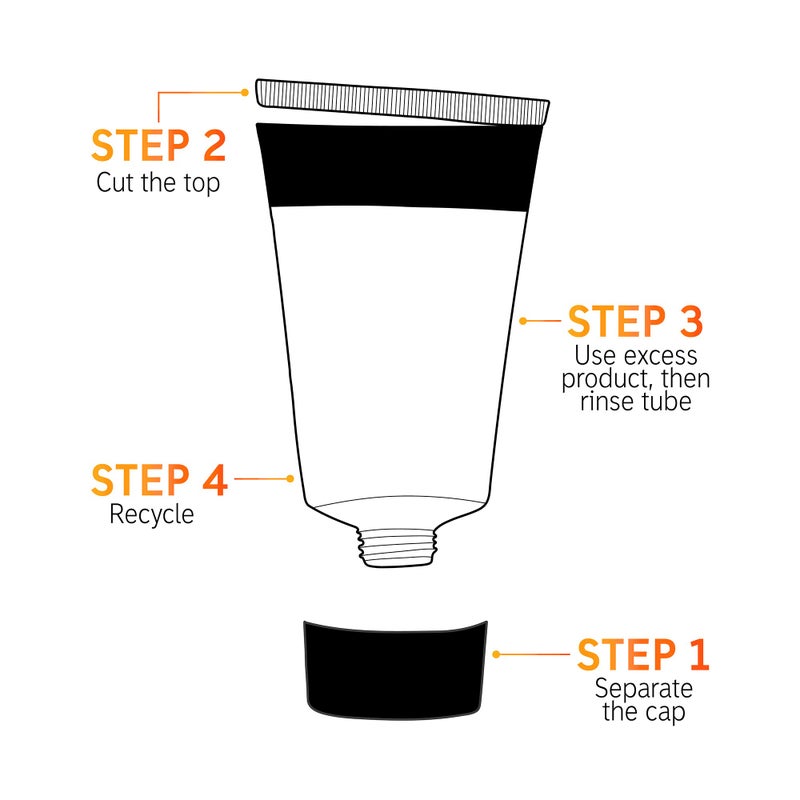 STEP 2
Cut the top

STEP 3
Use excess product, then rinse tube

STEP 4
Recycle

STEP 1
Separate the cap