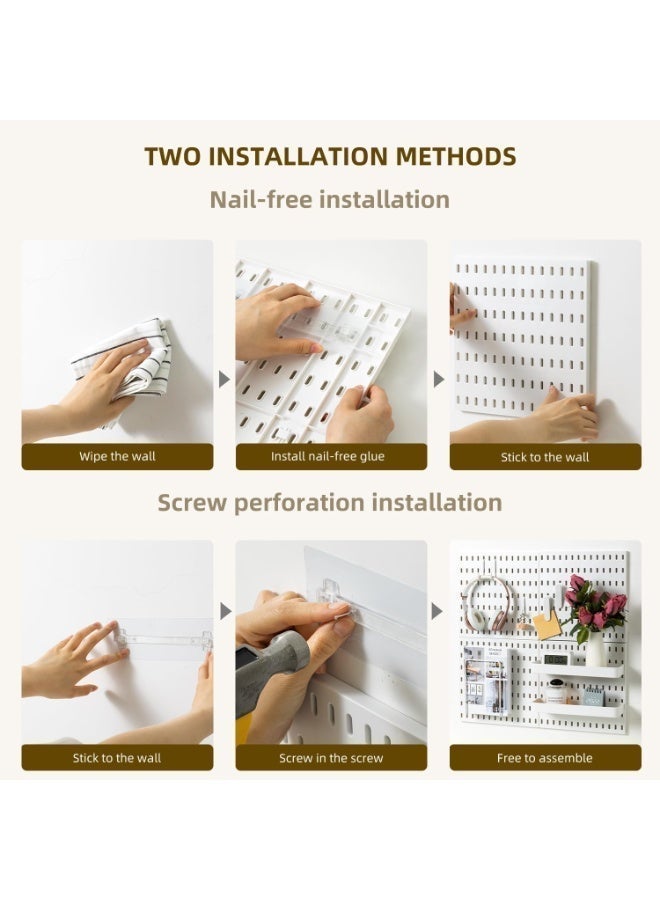 TWO INSTALLATION METHODS

Nail-free installation

Wipe the wall

Install nail-free glue

Stick to the wall

Screw perforation installation

Stick to the wall

Screw in the screw

Free to assemble