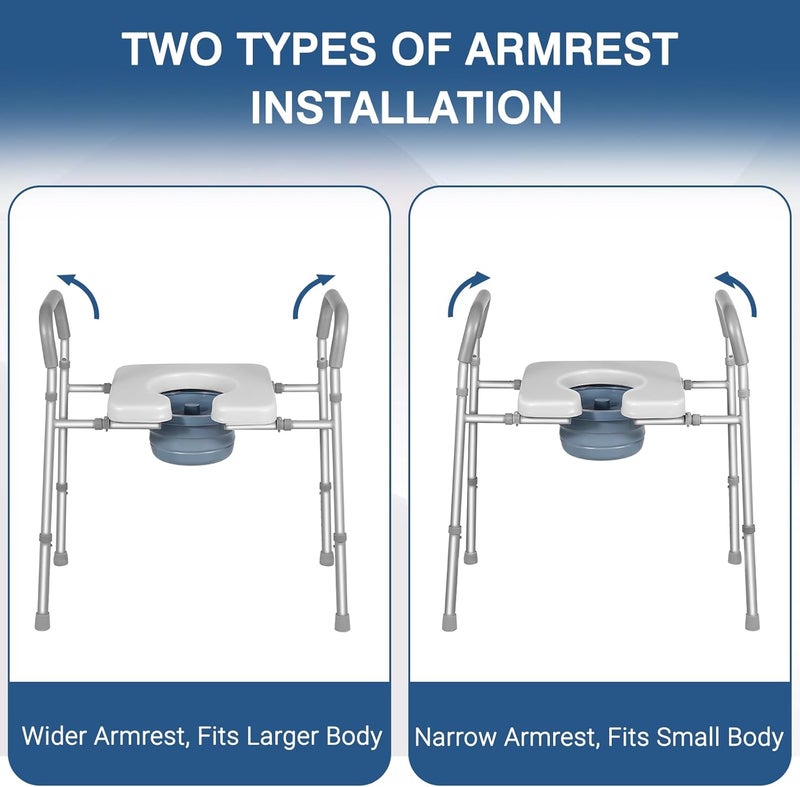 TWO TYPES OF ARMREST INSTALLATION

Wider Armrest, Fits Larger Body

Narrow Armrest, Fits Small Body