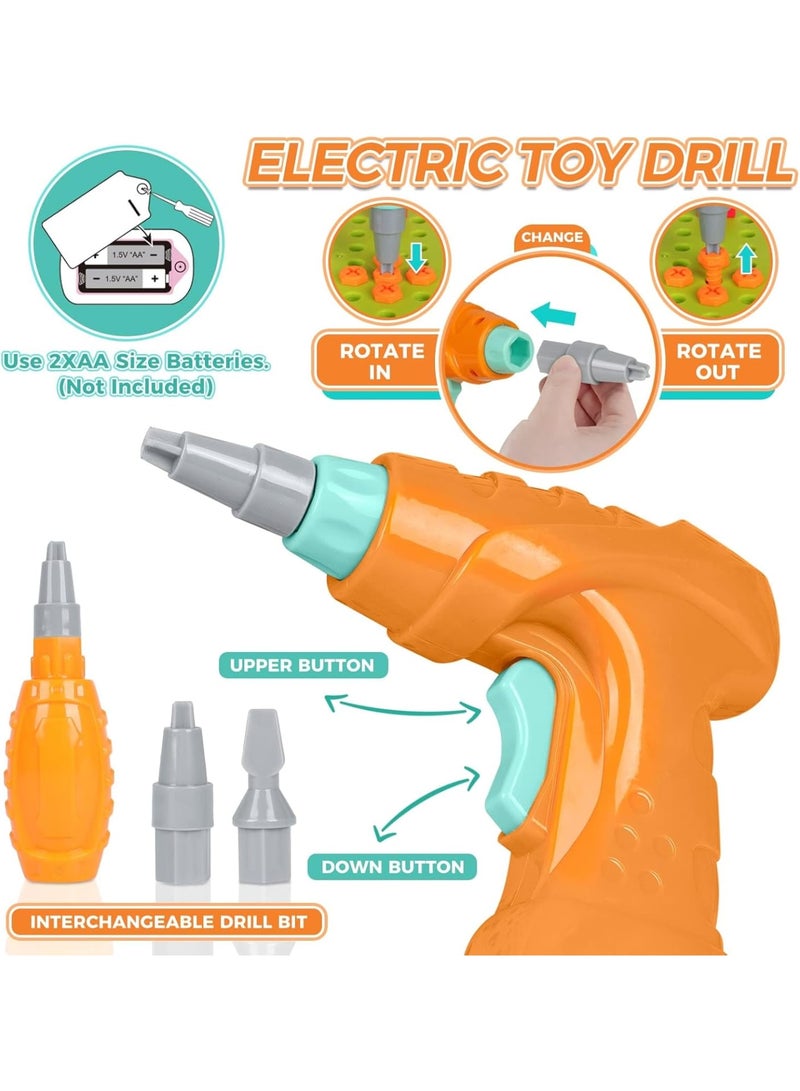 ELECTRIC TOY DRILL

1.5V "AA"
1.5V "AA"

Use 2XAA Size Batteries. (Not Included)

CHANGE

ROTATE IN

ROTATE OUT

UPPER BUTTON

DOWN BUTTON

INTERCHANGEABLE DRILL BIT