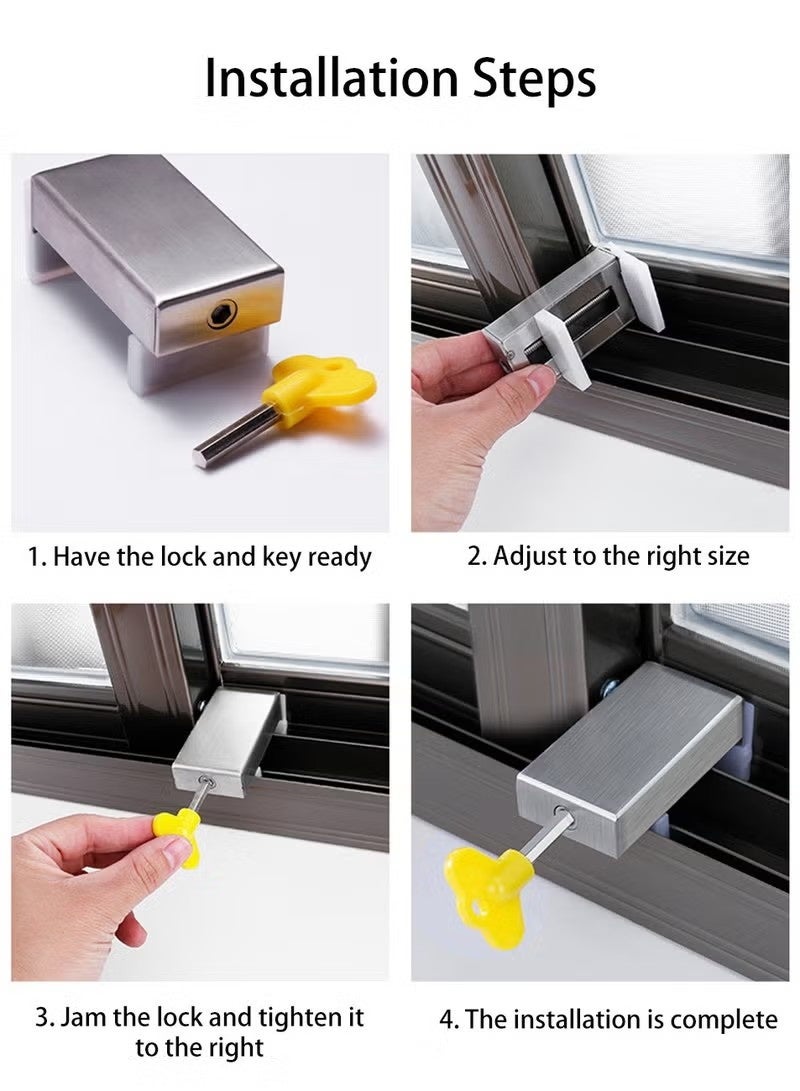 Installation Steps

1. Have the lock and key ready

2. Adjust to the right size

3. Jam the lock and tighten it to the right

4. The installation is complete