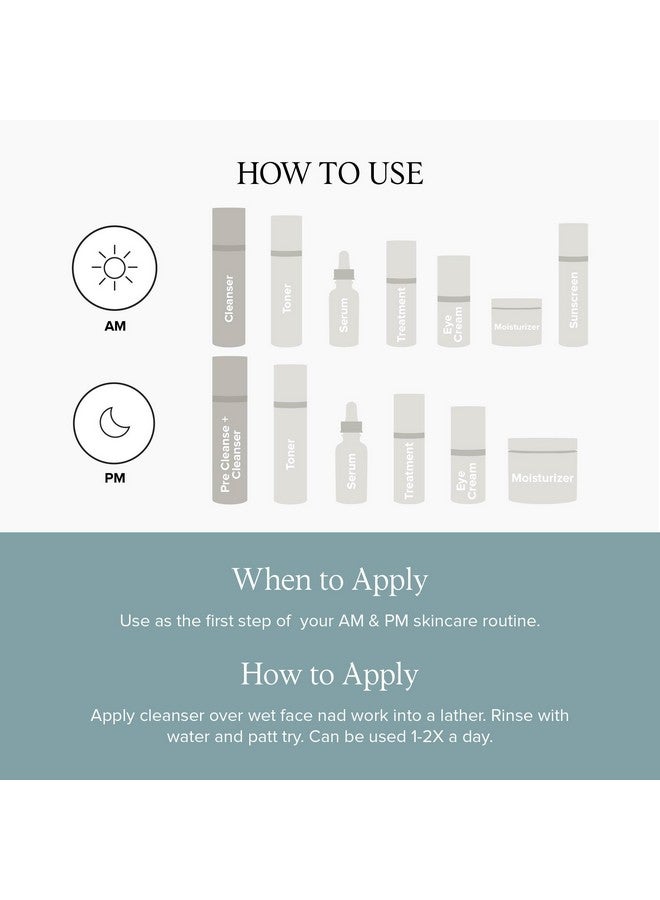 HOW TO USE

AM

Cleanser

Toner

Serum

Treatment

Eye Cream

Moisturizer

Sunscreen

PM

Pre Cleanse + Cleanser

Toner

Serum

Treatment

Eye Cream

Moisturizer

When to Apply

Use as the first step of your AM & PM skincare routine.

How to Apply

Apply cleanser over wet face nad work into a lather. Rinse with water and patt try. Can be used 1-2X a day.