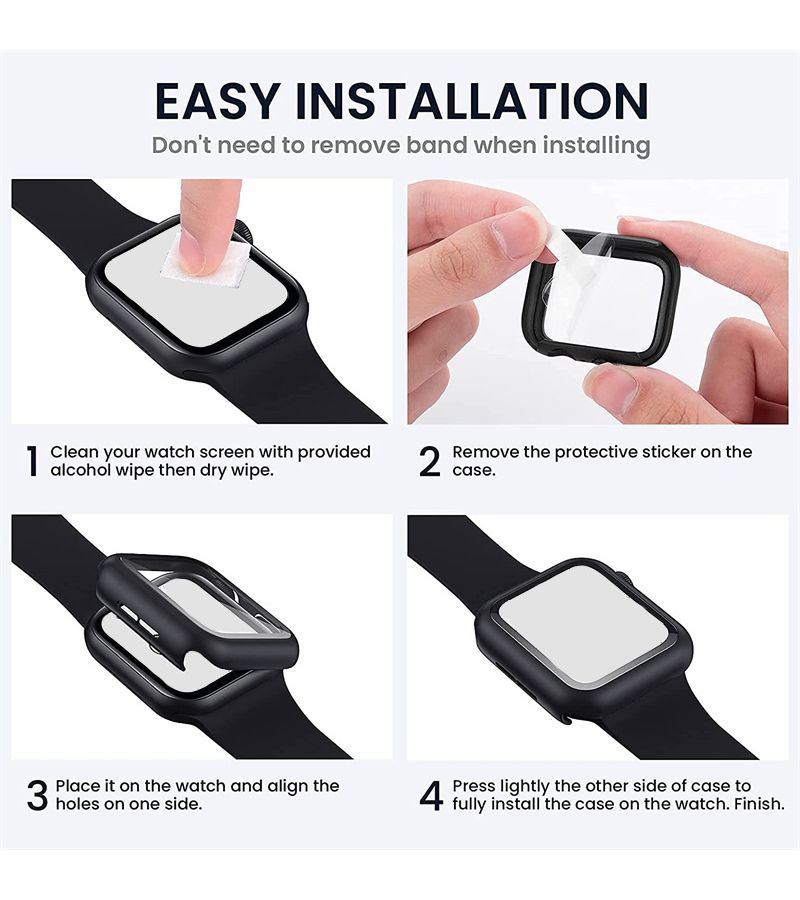 EASY INSTALLATION
Don't need to remove band when installing

1 Clean your watch screen with provided alcohol wipe then dry wipe.

2 Remove the protective sticker on the case.

3 Place it on the watch and align the holes on one side.

4 Press lightly the other side of case to fully install the case on the watch. Finish.