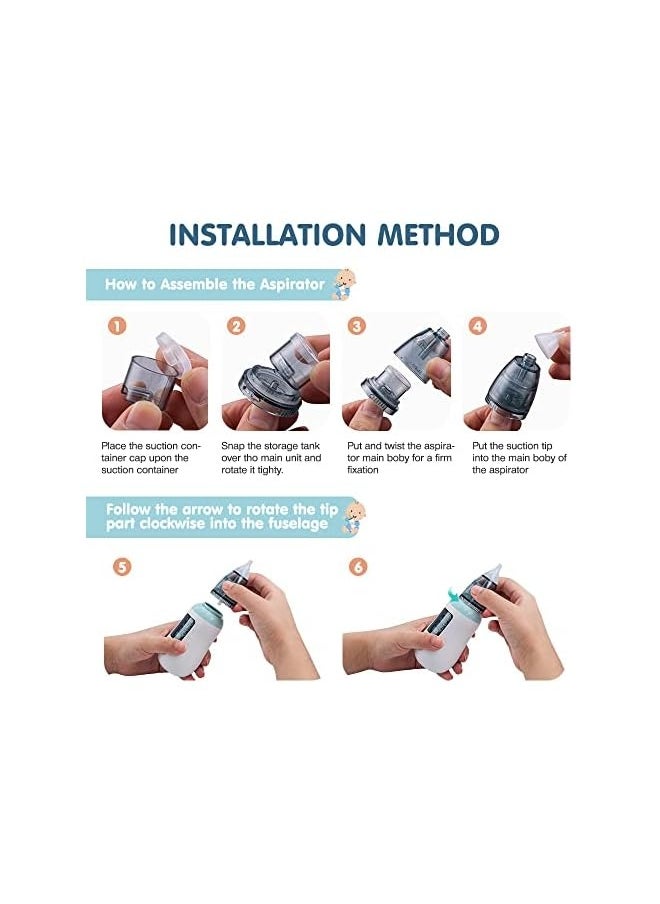 INSTALLATION METHOD

How to Assemble the Aspirator

1

Place the suction container cap upon the suction container

2

Snap the storage tank over tho main unit and rotate it tighty.

3

Put and twist the aspirator main boby for a firm fixation

4

Put the suction tip into the main boby of the aspirator

Follow the arrow to rotate the tip part clockwise into the fuselage

5

6