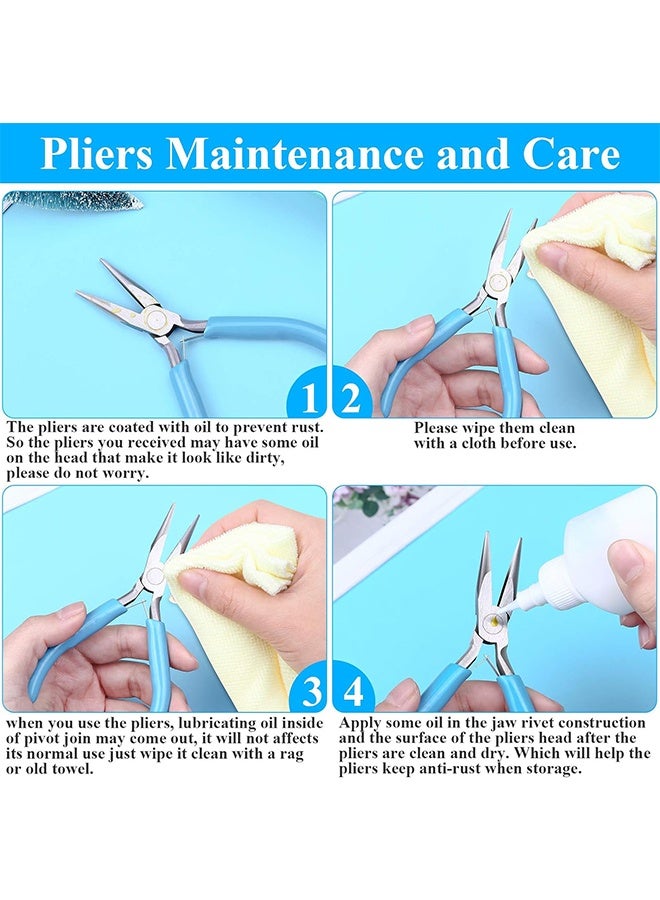 Pliers Maintenance and Care

1

The pliers are coated with oil to prevent rust. So the pliers you received may have some oil on the head that make it look like dirty, please do not worry.

2

Please wipe them clean with a cloth before use.

3

when you use the pliers, lubricating oil inside of pivot join may come out, it will not affects its normal use just wipe it clean with a rag or old towel.

4

Apply some oil in the jaw rivet construction and the surface of the pliers head after the pliers are clean and dry. Which will help the pliers keep anti-rust when storage.