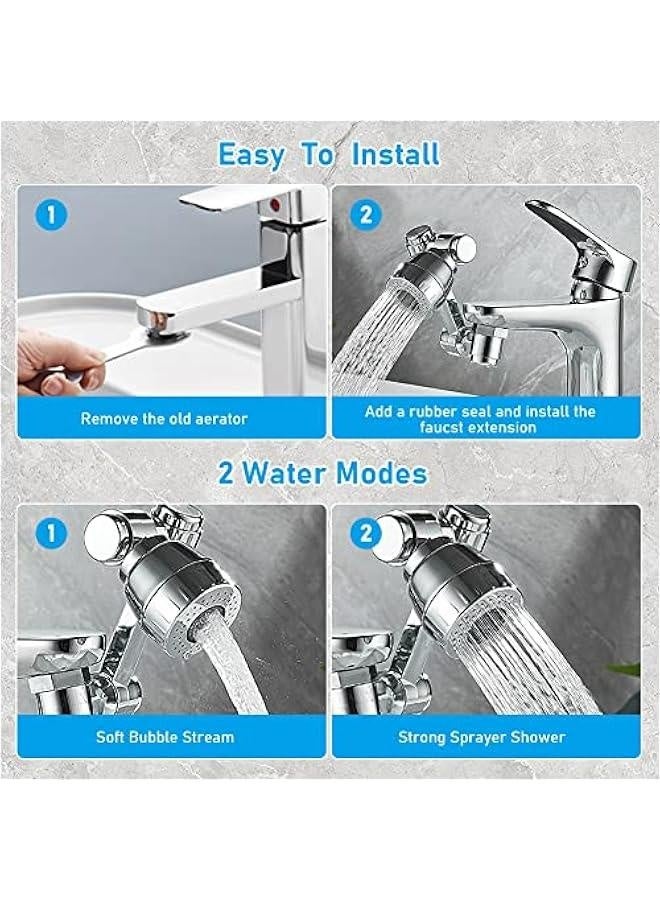 Easy To Install

1

Remove the old aerator

2

Add a rubber seal and install the faucst extension

2 Water Modes

1

Soft Bubble Stream

2

Strong Sprayer Shower