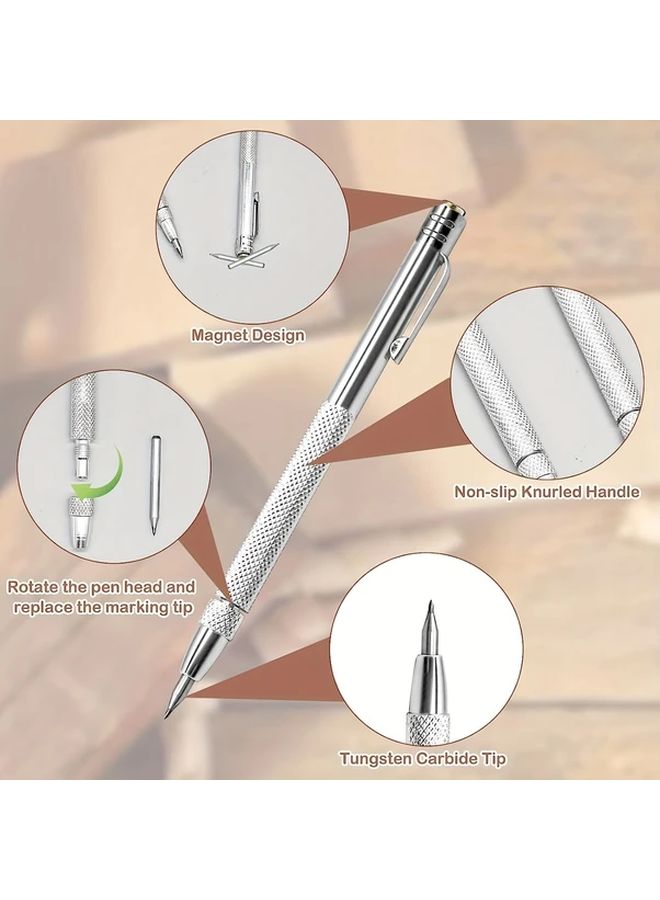 Magnet Design

Non-slip Knurled Handle

Rotate the pen head and replace the marking tip

Tungsten Carbide Tip