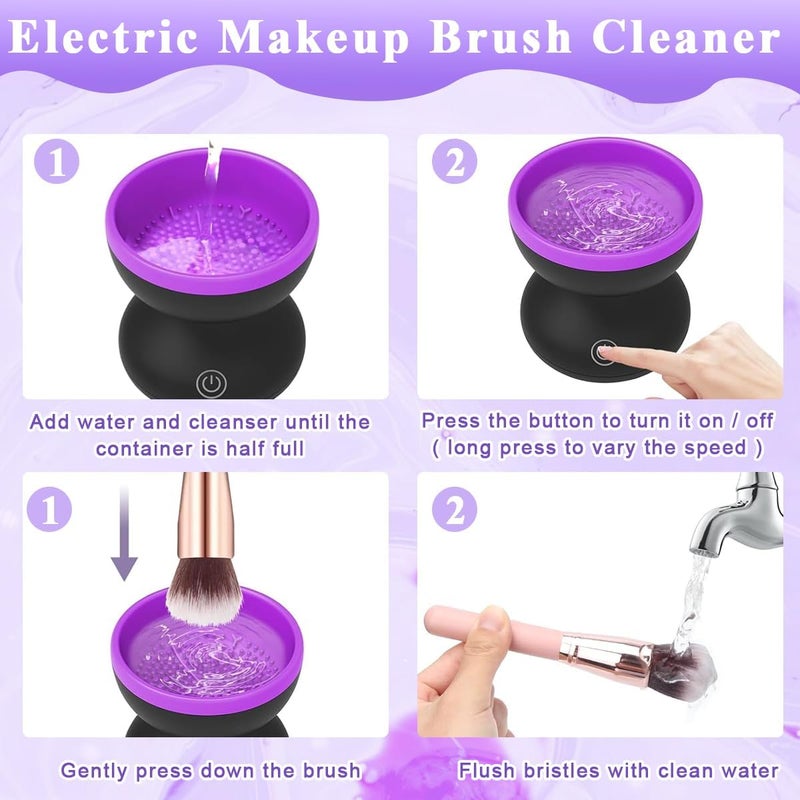 Electric Makeup Brush Cleaner

1

Add water and cleanser until the container is half full

2

Press the button to turn it on / off ( long press to vary the speed )

1

Gently press down the brush

2

Flush bristles with clean water