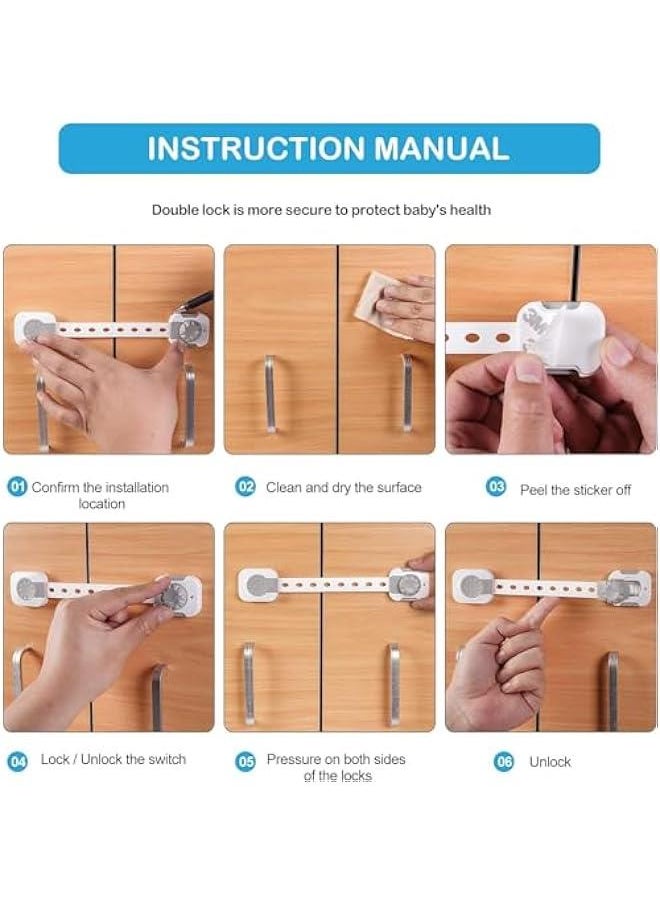 INSTRUCTION MANUAL

Double lock is more secure to protect baby's health

3M

01 Confirm the installation location

02 Clean and dry the surface

03 Peel the sticker off

04 Lock / Unlock the switch

05 Pressure on both sides of the locks

06 Unlock