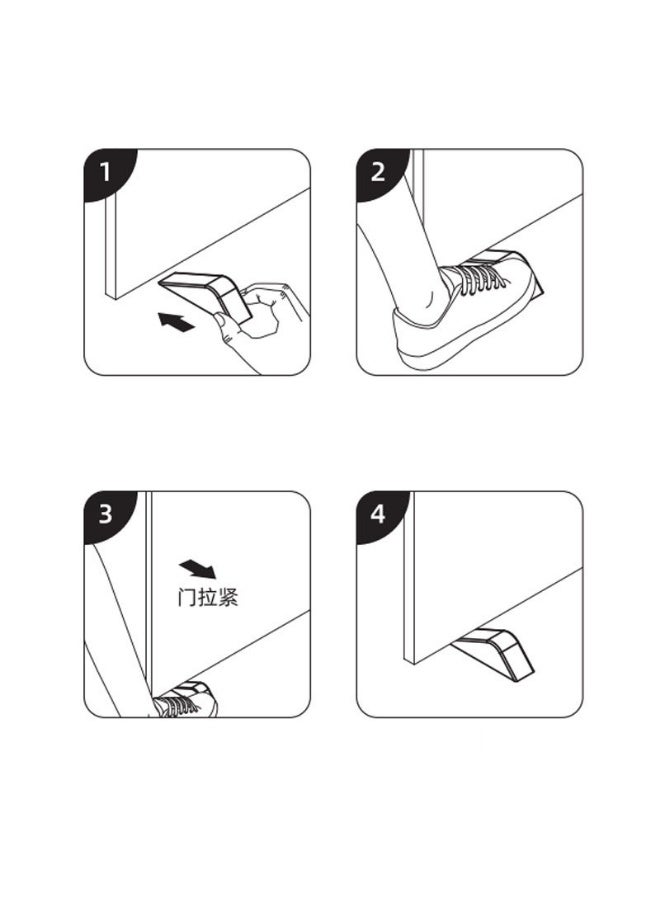 1

2

3

门拉紧

4