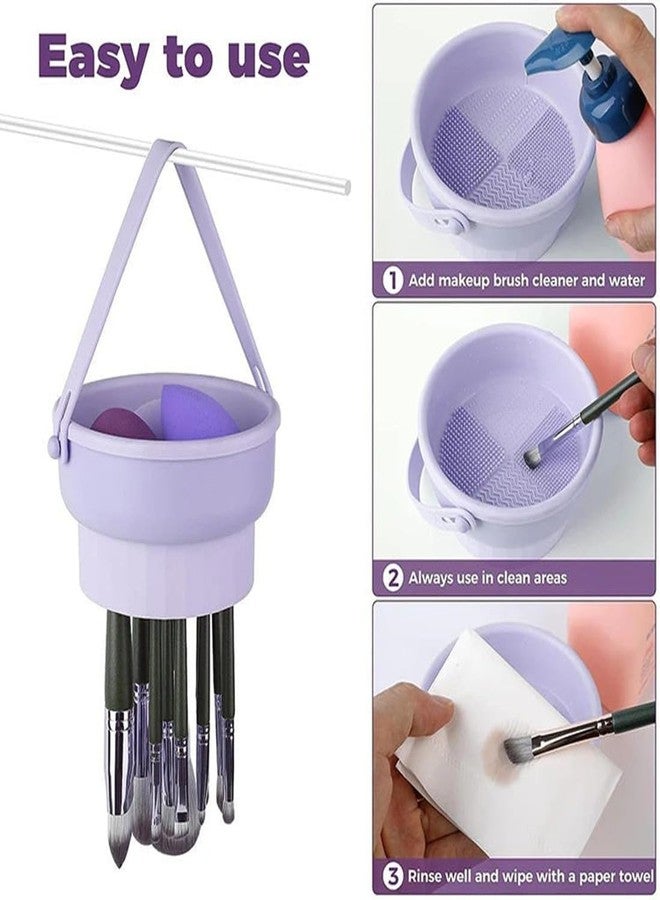 Easy to use

1 Add makeup brush cleaner and water

2 Always use in clean areas

3 Rinse well and wipe with a paper towel