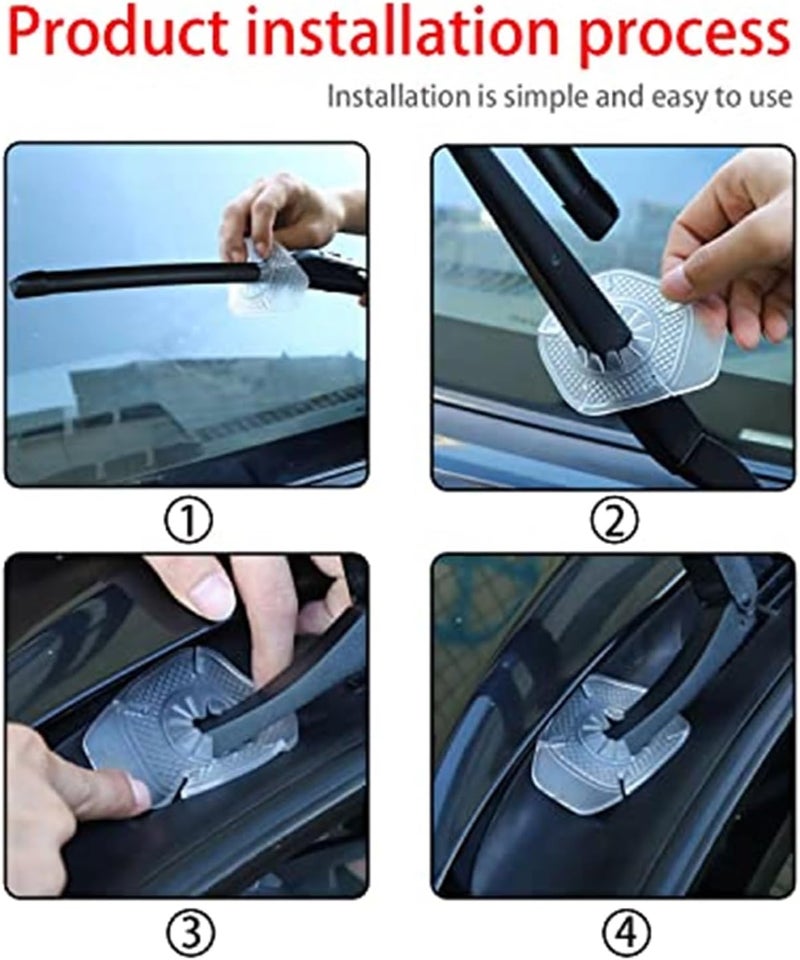 Product installation process

Installation is simple and easy to use

①

②

③

④