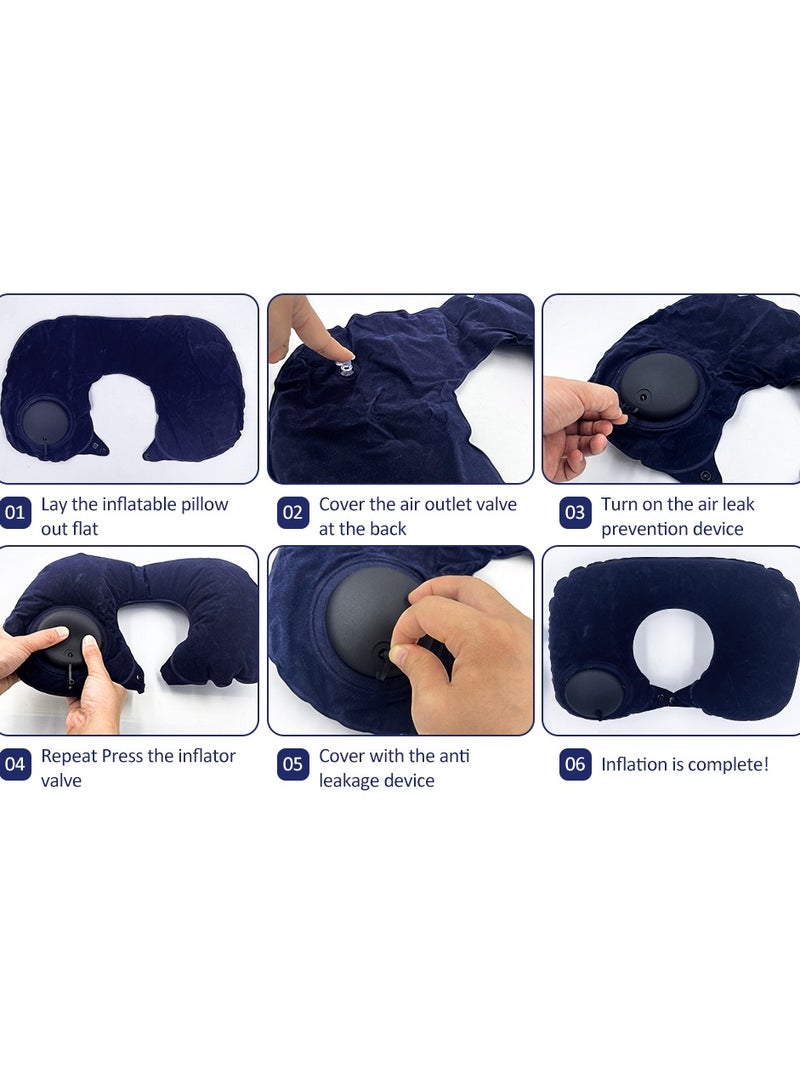 01 Lay the inflatable pillow out flat

02 Cover the air outlet valve at the back

03 Turn on the air leak prevention device

04 Repeat Press the inflator valve

05 Cover with the anti leakage device

06 Inflation is complete!