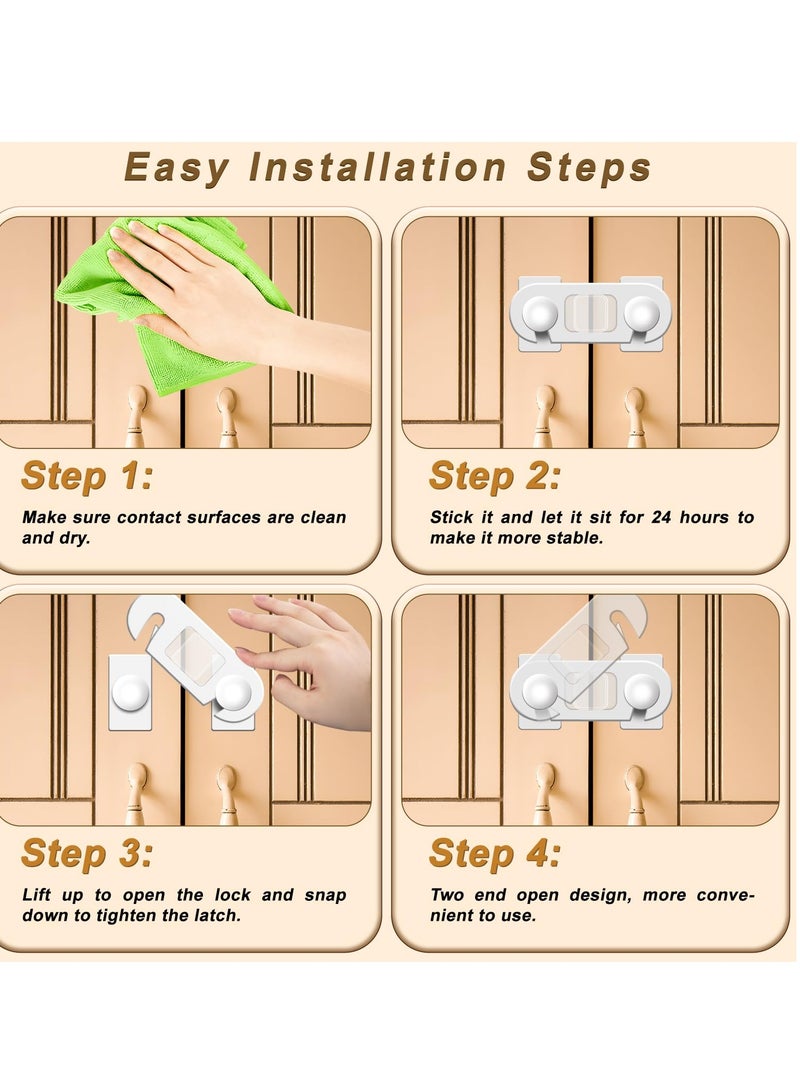 Easy Installation Steps

Step 1:

Make sure contact surfaces are clean and dry.

Step 2:

Stick it and let it sit for 24 hours to make it more stable.

Step 3:

Lift up to open the lock and snap down to tighten the latch.

Step 4:

Two end open design, more convenient to use.