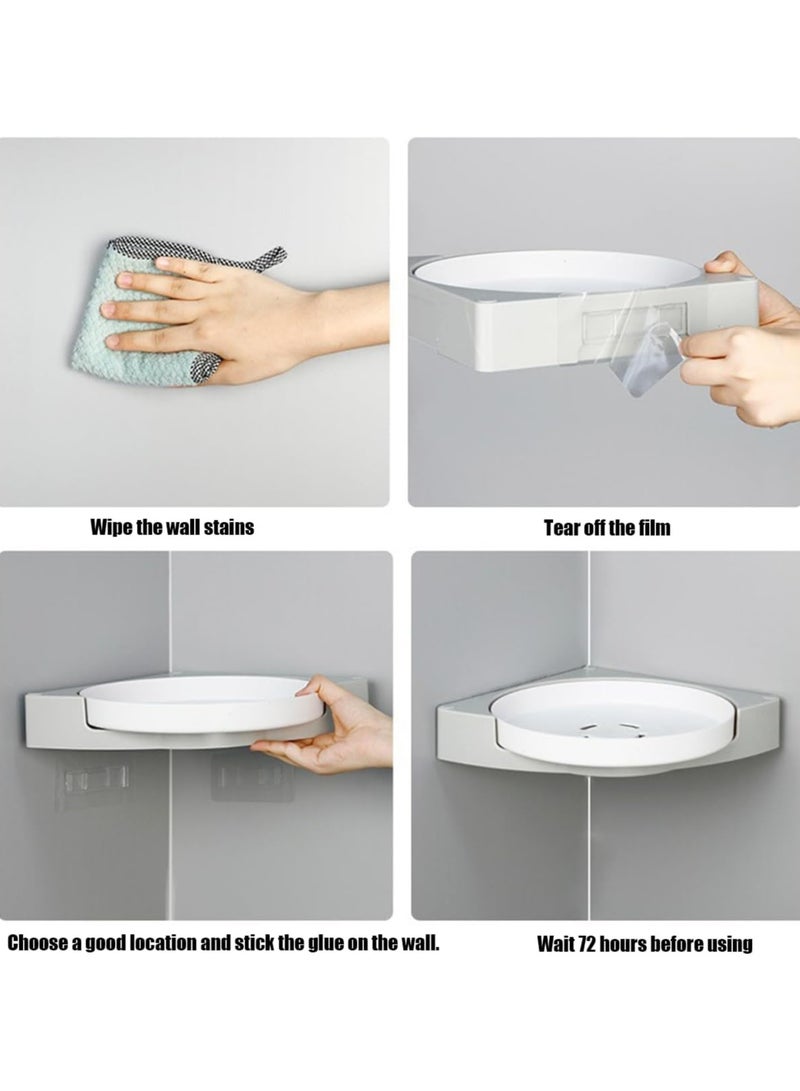 Wipe the wall stains

Tear off the film

Choose a good location and stick the glue on the wall.

Wait 72 hours before using