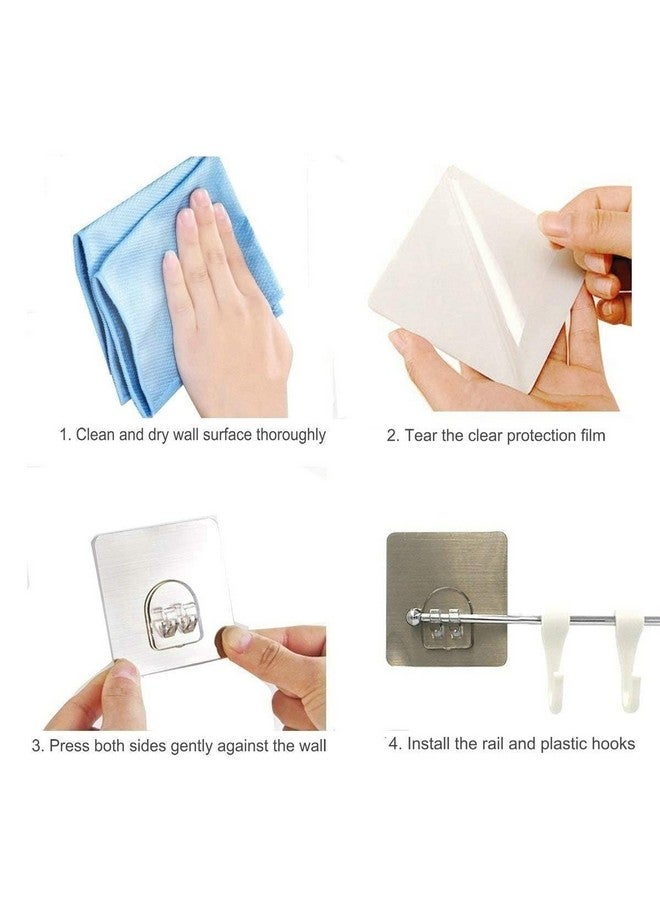 1. Clean and dry wall surface thoroughly

2. Tear the clear protection film

3. Press both sides gently against the wall

4. Install the rail and plastic hooks