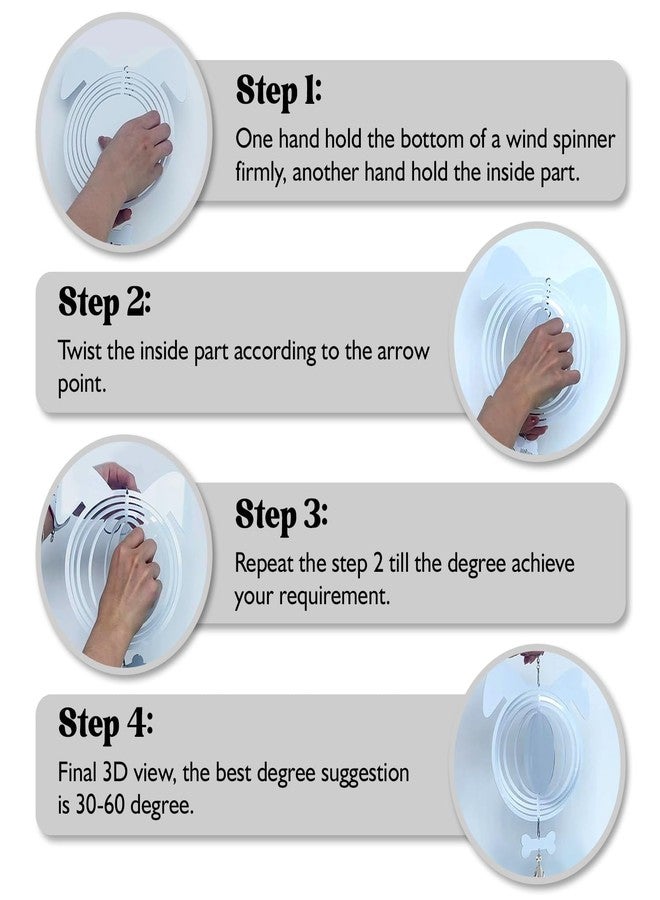 Step 1:
One hand hold the bottom of a wind spinner firmly, another hand hold the inside part.

Step 2:
Twist the inside part according to the arrow point.

Step 3:
Repeat the step 2 till the degree achieve your requirement.

Step 4:
Final 3D view, the best degree suggestion is 30-60 degree.