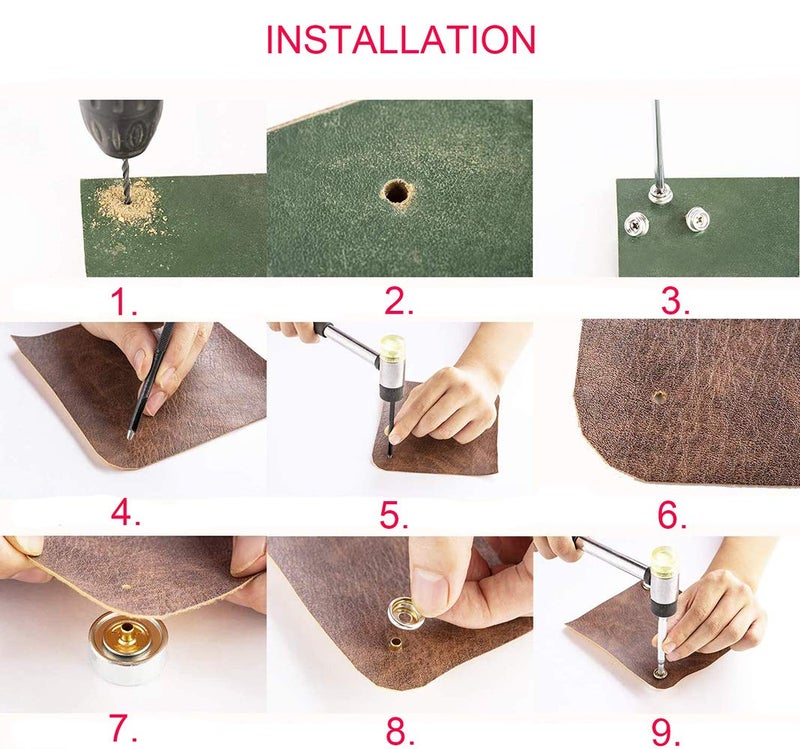 INSTALLATION

1.

2.

3.

4.

5.

6.

7.

8.

9.