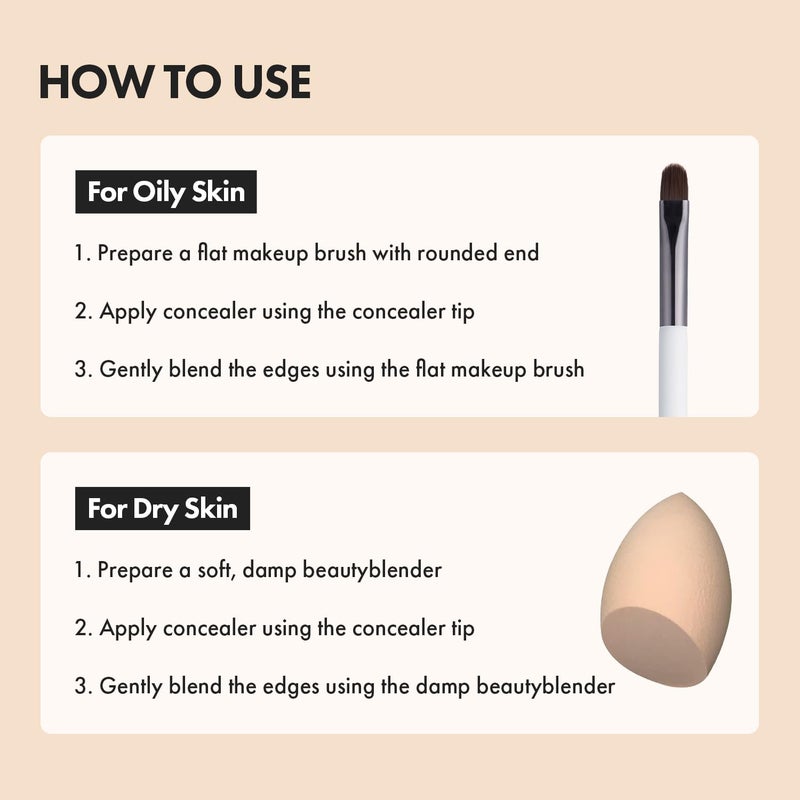 HOW TO USE

For Oily Skin

1. Prepare a flat makeup brush with rounded end

2. Apply concealer using the concealer tip

3. Gently blend the edges using the flat makeup brush

For Dry Skin

1. Prepare a soft, damp beautyblender

2. Apply concealer using the concealer tip

3. Gently blend the edges using the damp beautyblender