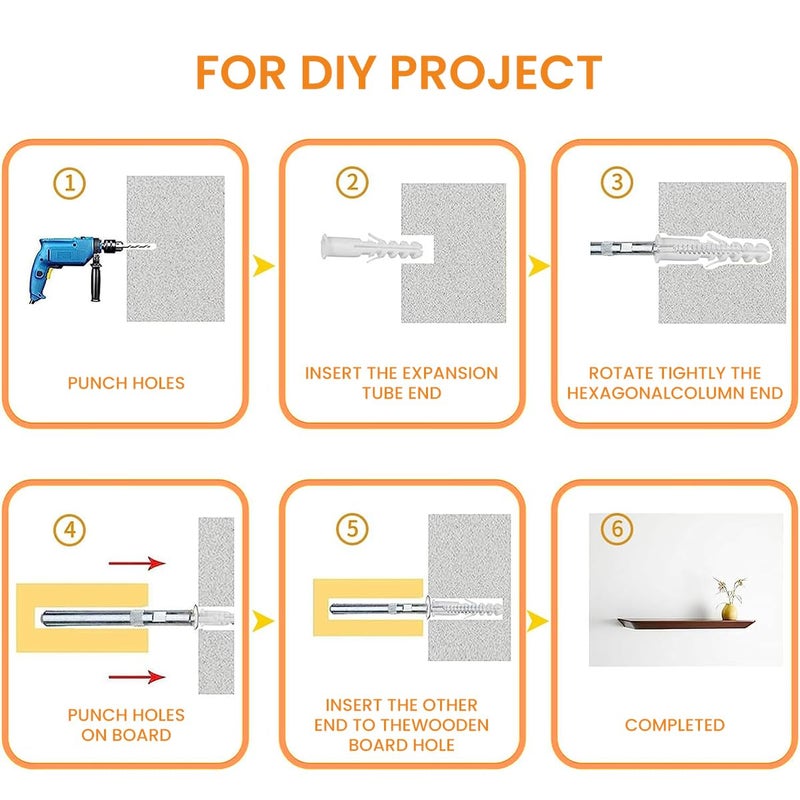 FOR DIY PROJECT

1
PUNCH HOLES

2
INSERT THE EXPANSION TUBE END

3
ROTATE TIGHTLY THE HEXAGONALCOLUMN END

4
PUNCH HOLES ON BOARD

5
INSERT THE OTHER END TO THEWOODEN BOARD HOLE

6
COMPLETED