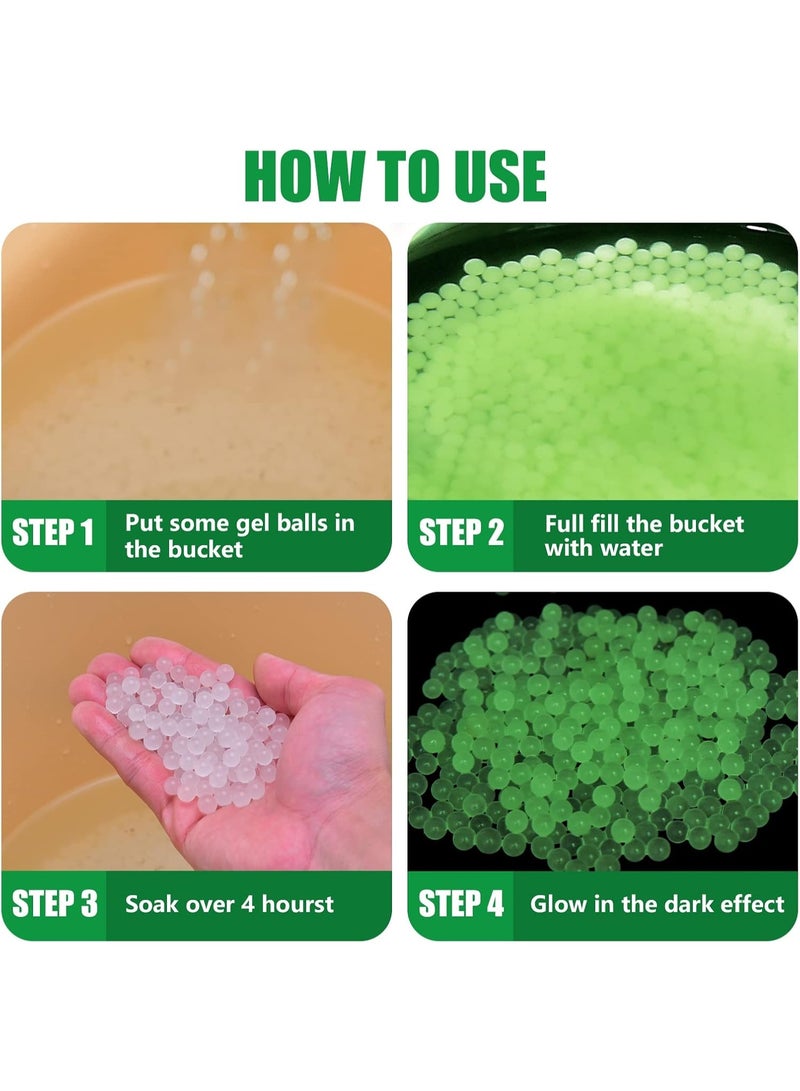 HOW TO USE

STEP 1 Put some gel balls in the bucket

STEP 2 Full fill the bucket with water

STEP 3 Soak over 4 hourst

STEP 4 Glow in the dark effect