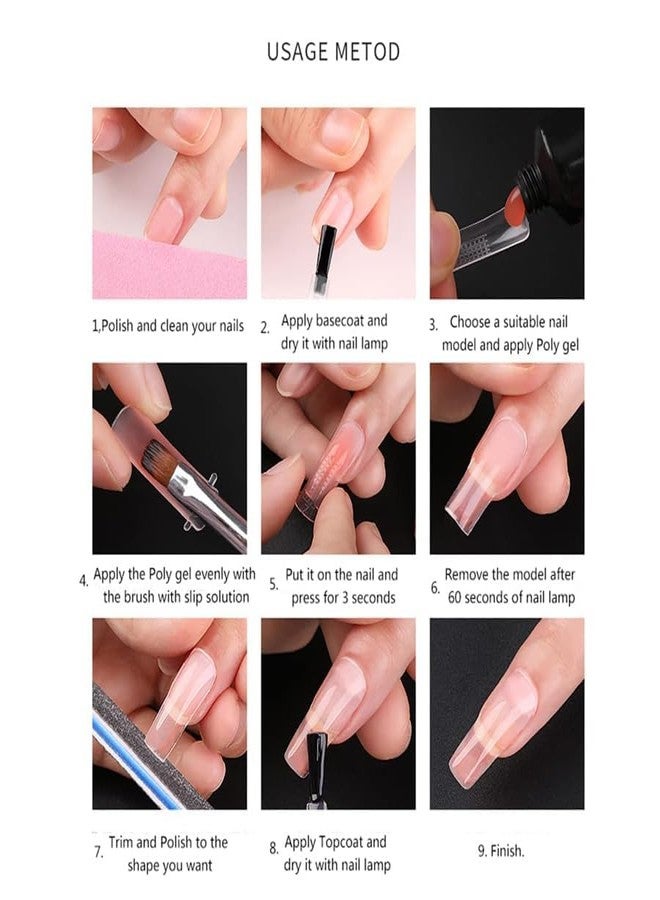 USAGE METOD

1,Polish and clean your nails

2. Apply basecoat and dry it with nail lamp

3. Choose a suitable nail model and apply Poly gel

4. Apply the Poly gel evenly with the brush with slip solution

5. Put it on the nail and press for 3 seconds

6. Remove the model after 60 seconds of nail lamp

7. Trim and Polish to the shape you want

8. Apply Topcoat and dry it with nail lamp

9. Finish.