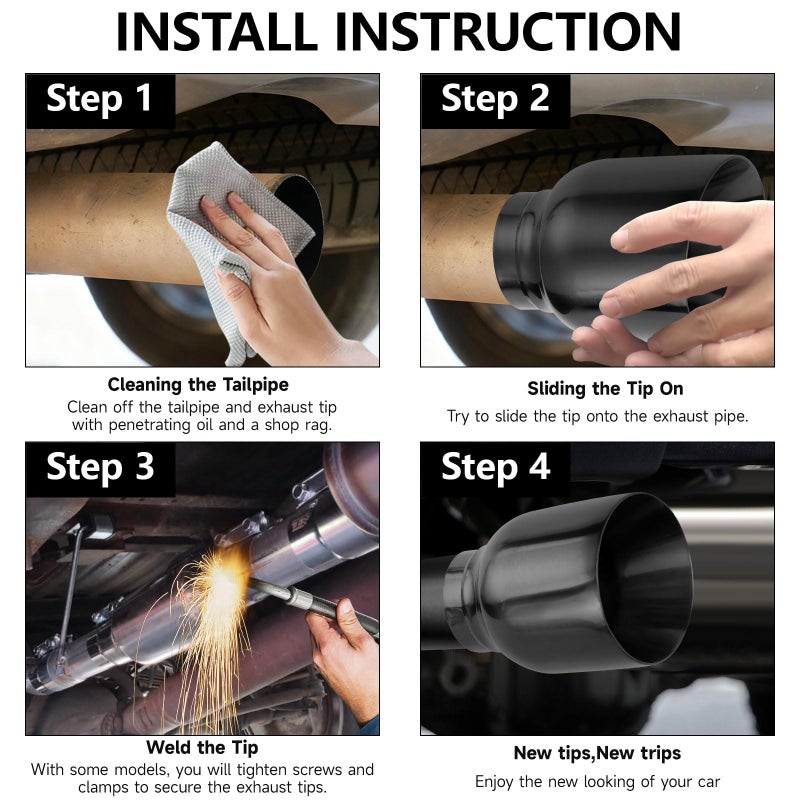 INSTALL INSTRUCTION

Step 1

Cleaning the Tailpipe

Clean off the tailpipe and exhaust tip with penetrating oil and a shop rag.

Step 2

Sliding the Tip On

Try to slide the tip onto the exhaust pipe.

Step 3

Weld the Tip

With some models, you will tighten screws and clamps to secure the exhaust tips.

Step 4

New tips,New trips

Enjoy the new looking of your car