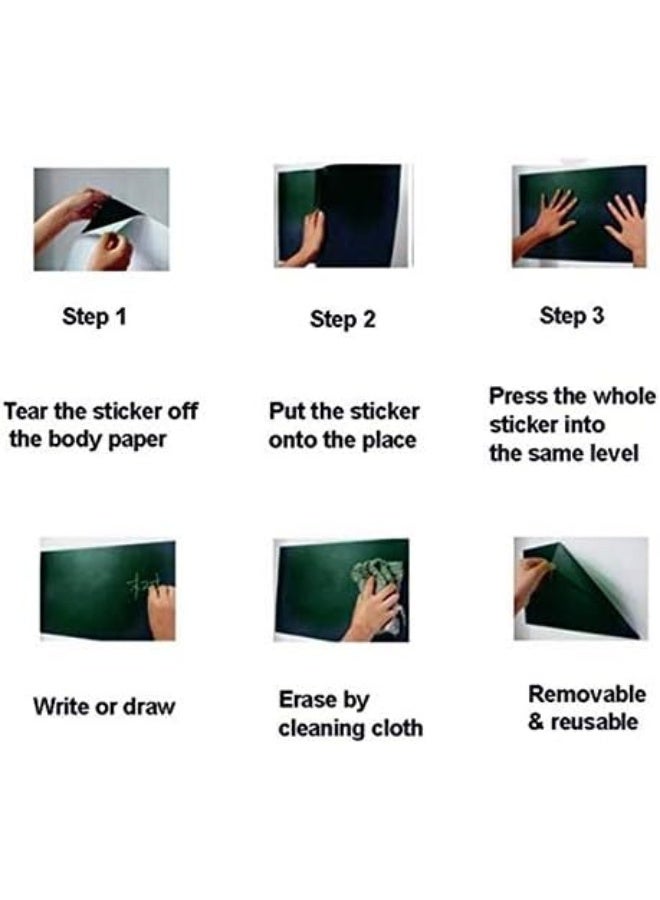 Step 1

Tear the sticker off the body paper

Step 2

Put the sticker onto the place

Step 3

Press the whole sticker into the same level

Write or draw

Erase by cleaning cloth

Removable & reusable